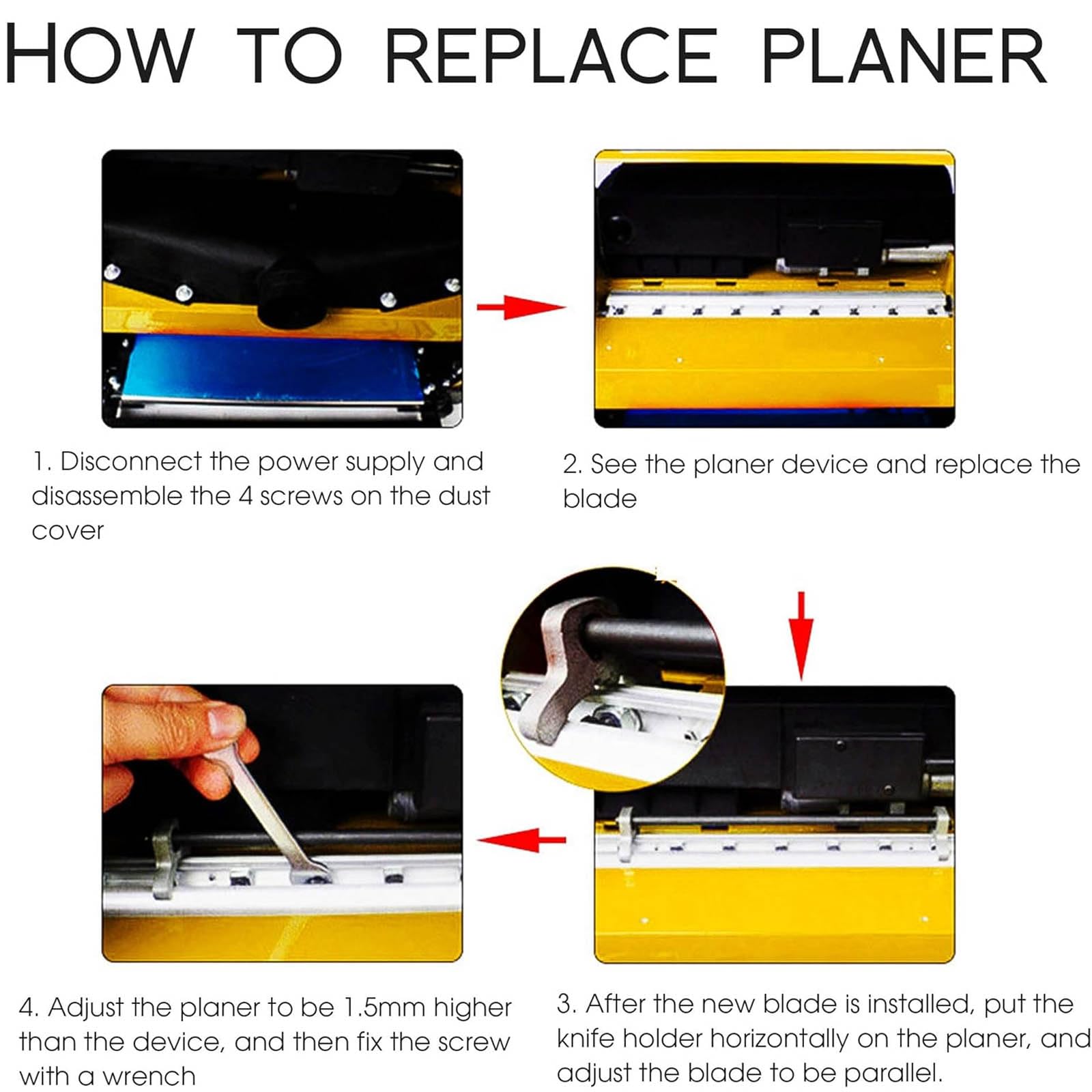 HOW TO REPLACE PLANER

1. Disconnect the power supply and disassemble the 4 screws on the dust cover

2. See the planer device and replace the blade

4. Adjust the planer to be 1.5mm higher than the device, and then fix the screw with a wrench

3. After the new blade is installed, put the knife holder horizontally on the planer, and adjust the blade to be parallel.