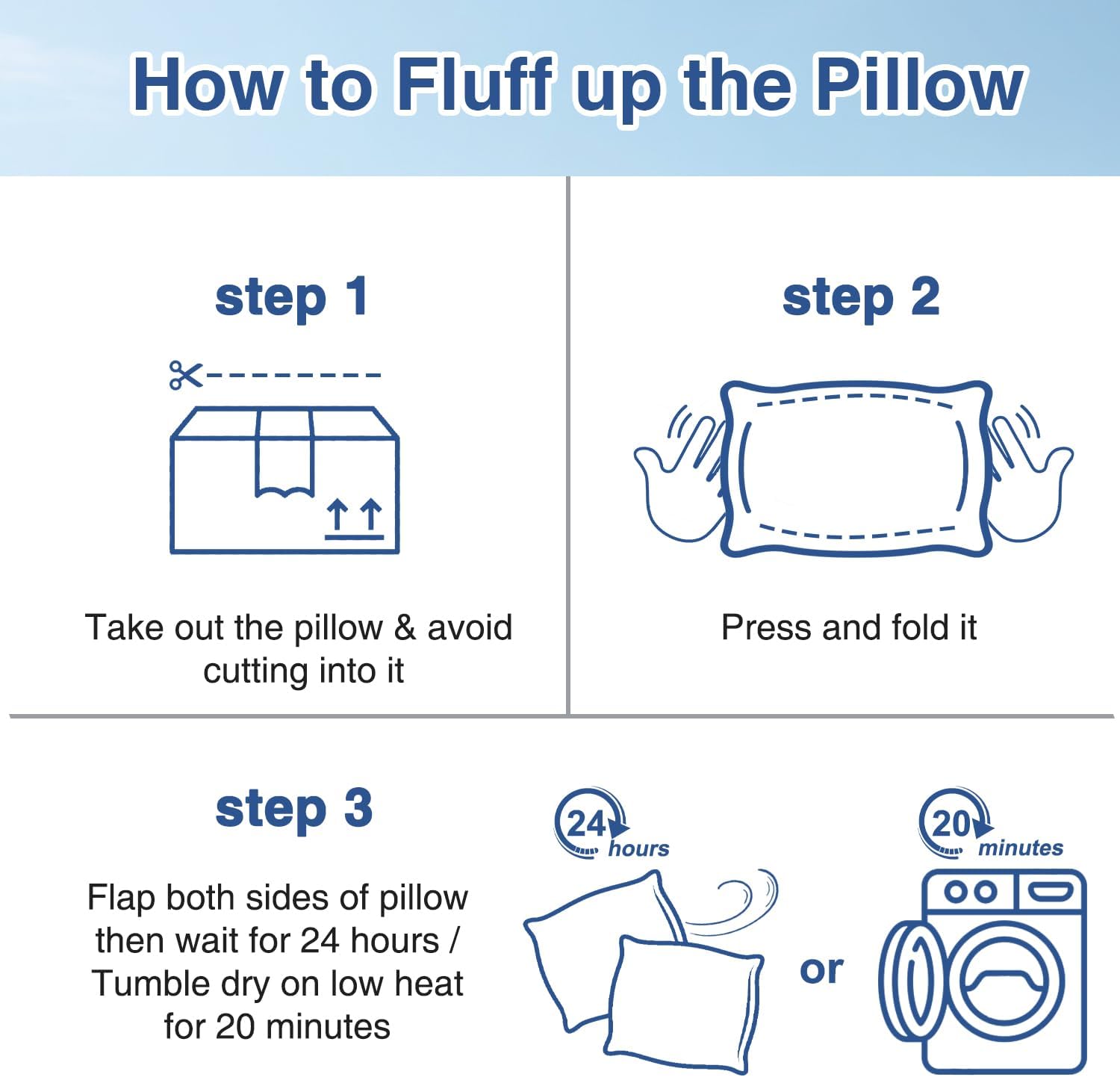 How to Fluff up the Pillow

step 1

Take out the pillow & avoid cutting into it

step 2

Press and fold it

step 3

Flap both sides of pillow then wait for 24 hours / Tumble dry on low heat for 20 minutes

24 hours

or

20 minutes