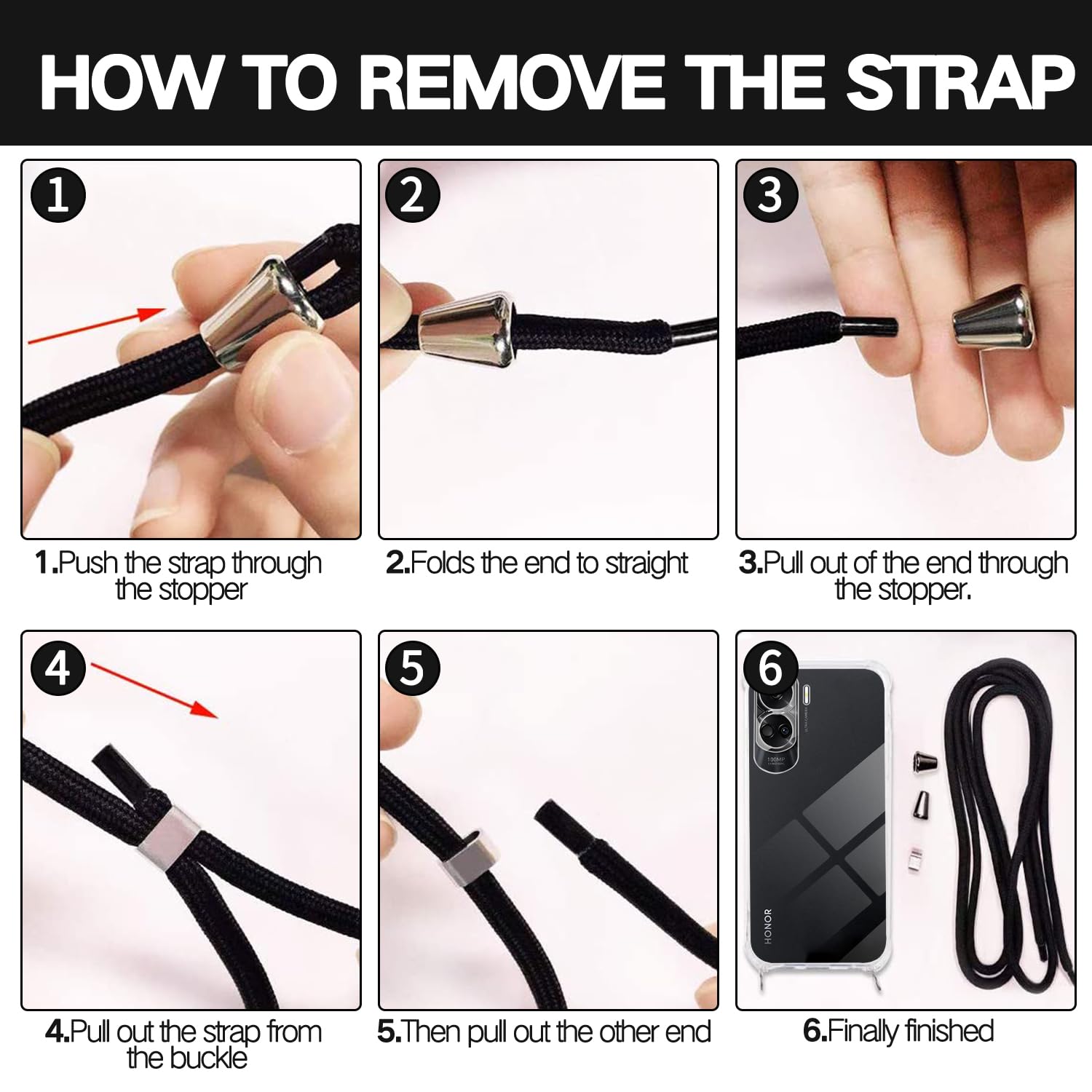 HOW TO REMOVE THE STRAP

1

1.Push the strap through the stopper

2

2.Folds the end to straight

3

3.Pull out of the end through the stopper.

4

4.Pull out the strap from the buckle

5

5.Then pull out the other end

6

100MP

HONOR

6.Finally finished