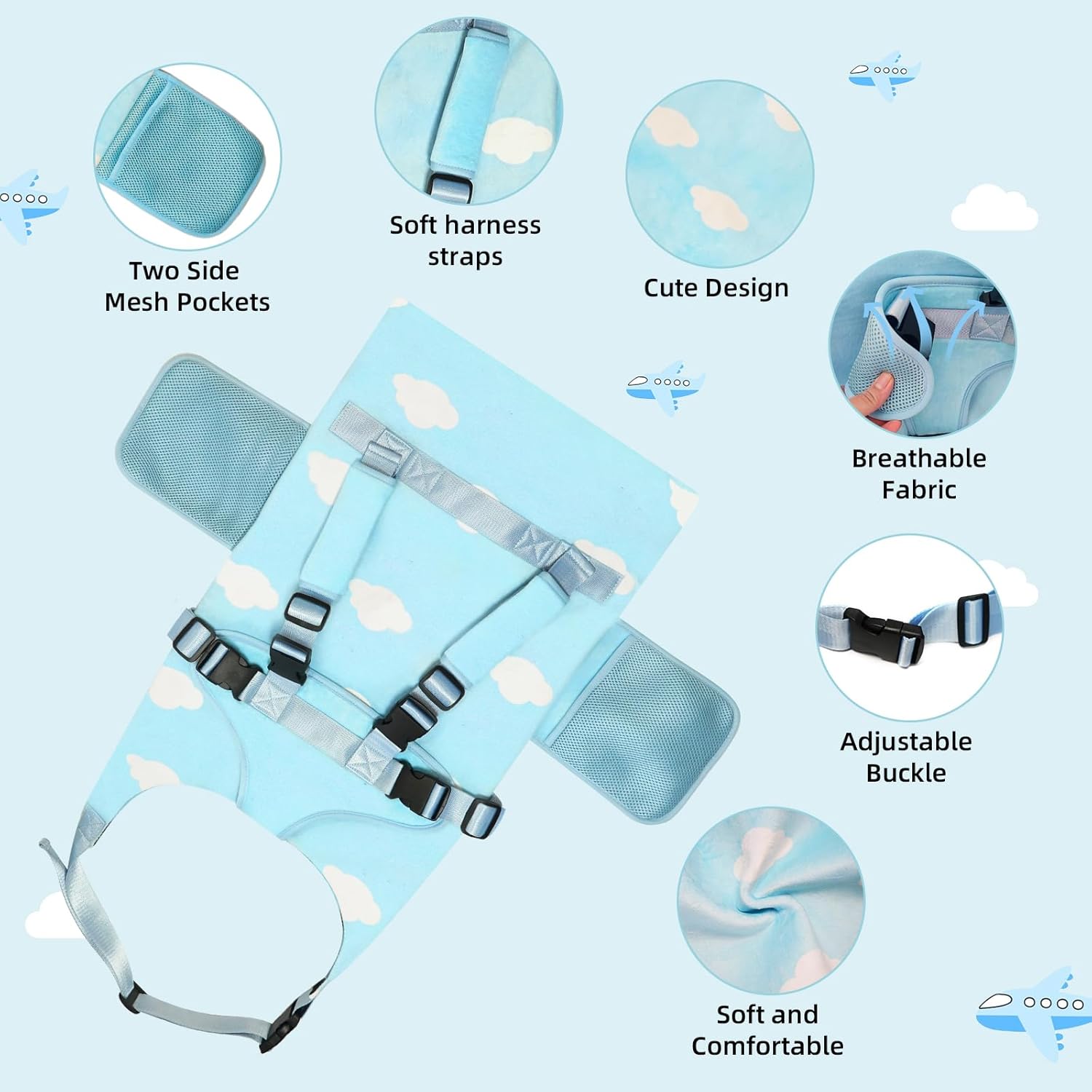 Two Side
Mesh Pockets

Soft harness
straps

Cute Design

Breathable
Fabric

Adjustable
Buckle

Soft and
Comfortable