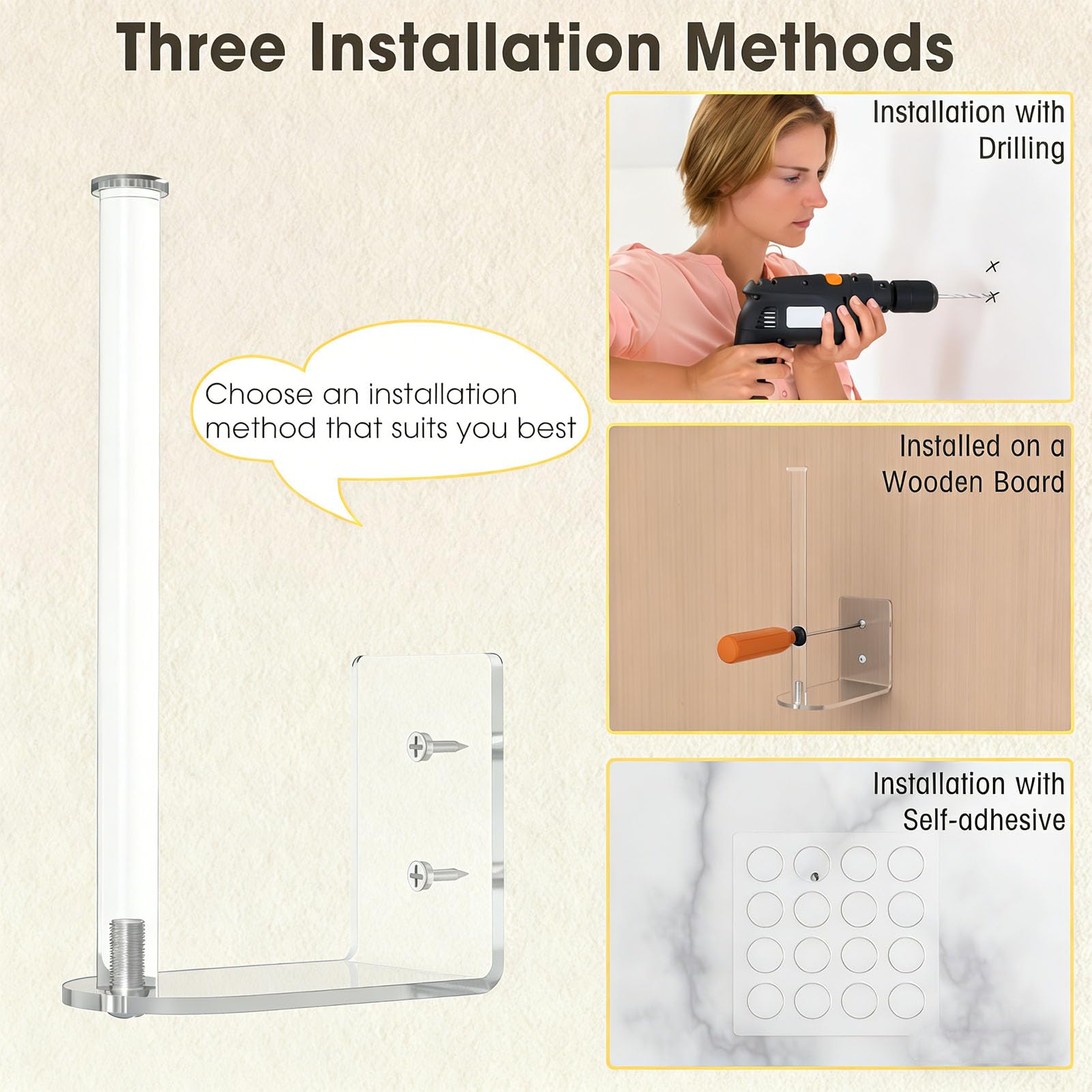 Three Installation Methods

Choose an installation method that suits you best

Installation with Drilling

Installed on a Wooden Board

Installation with Self-adhesive