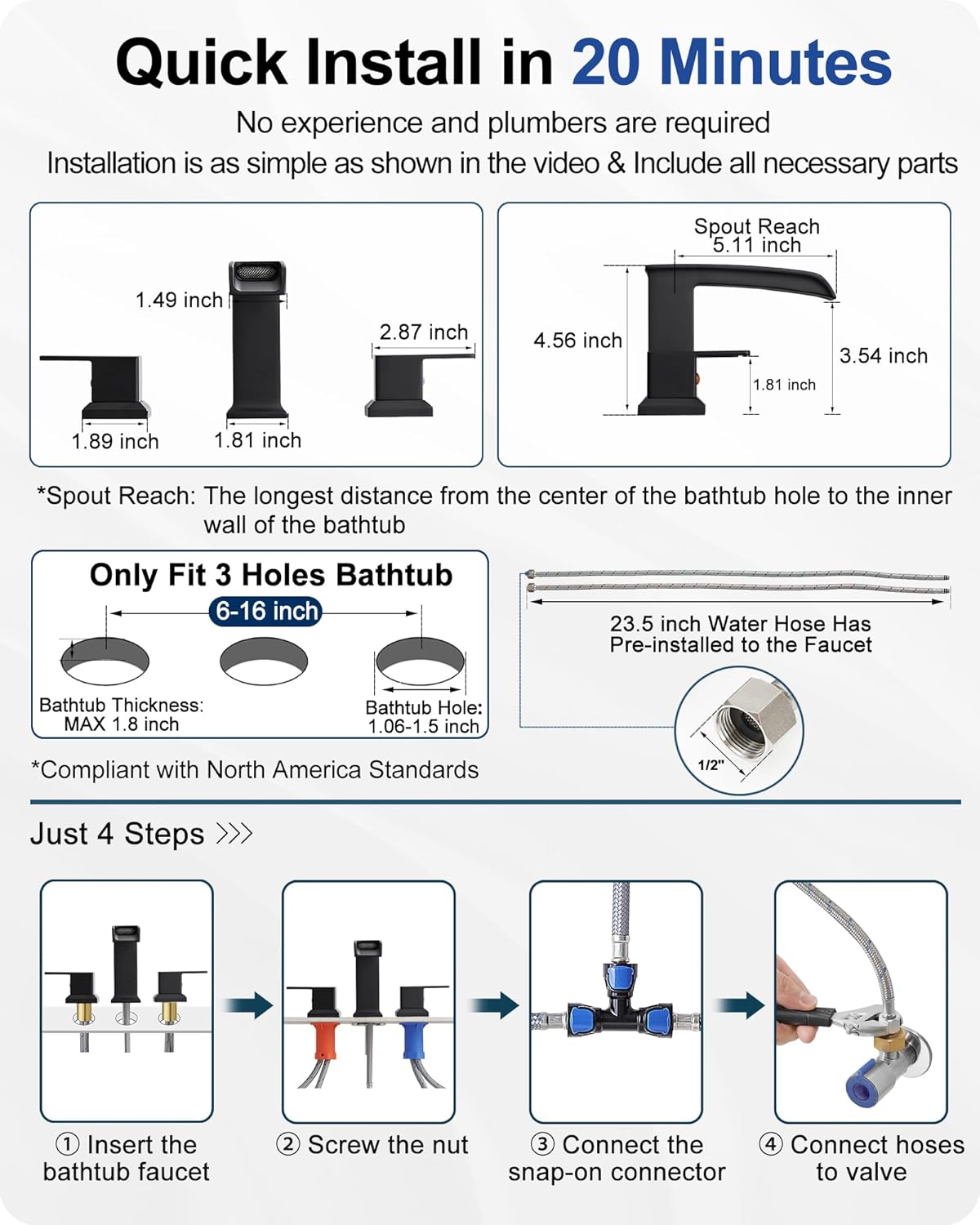 Quick Install in 20 Minutes

No experience and plumbers are required
Installation is as simple as shown in the video & Include all necessary parts

1.49 inch
2.87 inch
1.89 inch
1.81 inch

Spout Reach
5.11 inch
4.56 inch
3.54 inch
1.81 inch

*Spout Reach: The longest distance from the center of the bathtub hole to the inner wall of the bathtub

Only Fit 3 Holes Bathtub
6-16 inch
Bathtub Thickness: MAX 1.8 inch
Bathtub Hole: 1.06-1.5 inch

23.5 inch Water Hose Has Pre-installed to the Faucet

1/2"

*Compliant with North America Standards

Just 4 Steps >>>

① Insert the bathtub faucet
② Screw the nut
③ Connect the snap-on connector
④ Connect hoses to valve