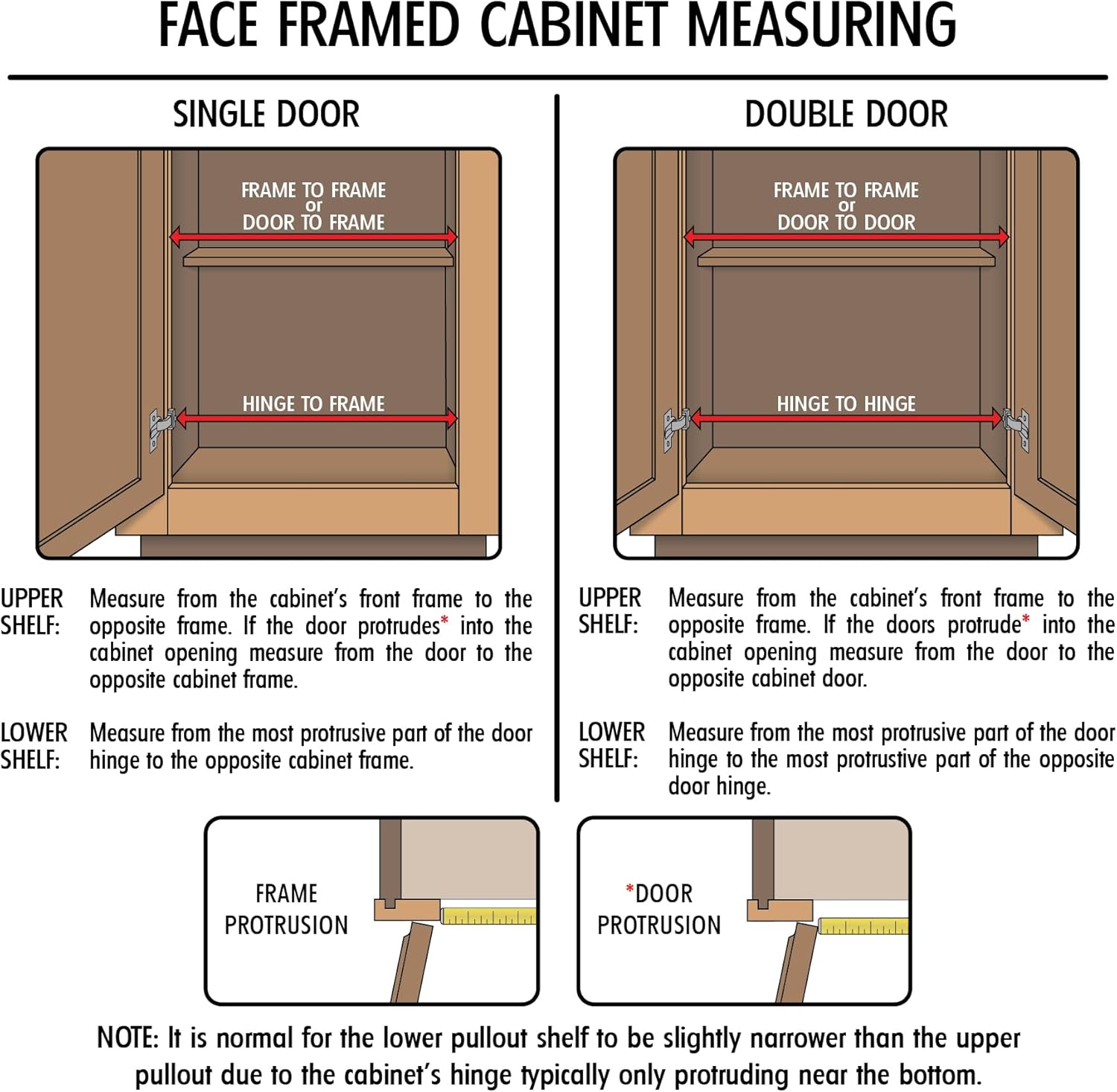 FACE FRAMED CABINET MEASURING

SINGLE DOOR

FRAME TO FRAME
or
DOOR TO FRAME

HINGE TO FRAME

UPPER SHELF: Measure from the cabinet's front frame to the opposite frame. If the door protrudes* into the cabinet opening measure from the door to the opposite cabinet frame.

LOWER SHELF: Measure from the most protrusive part of the door hinge to the opposite cabinet frame.

DOUBLE DOOR

FRAME TO FRAME
or
DOOR TO DOOR

HINGE TO HINGE

UPPER SHELF: Measure from the cabinet's front frame to the opposite frame. If the doors protrude* into the cabinet opening measure from the door to the opposite cabinet door.

LOWER SHELF: Measure from the most protrusive part of the door hinge to the most protrustive part of the opposite door hinge.

FRAME PROTRUSION

*DOOR PROTRUSION

NOTE: It is normal for the lower pullout shelf to be slightly narrower than the upper pullout due to the cabinet's hinge typically only protruding near the bottom.