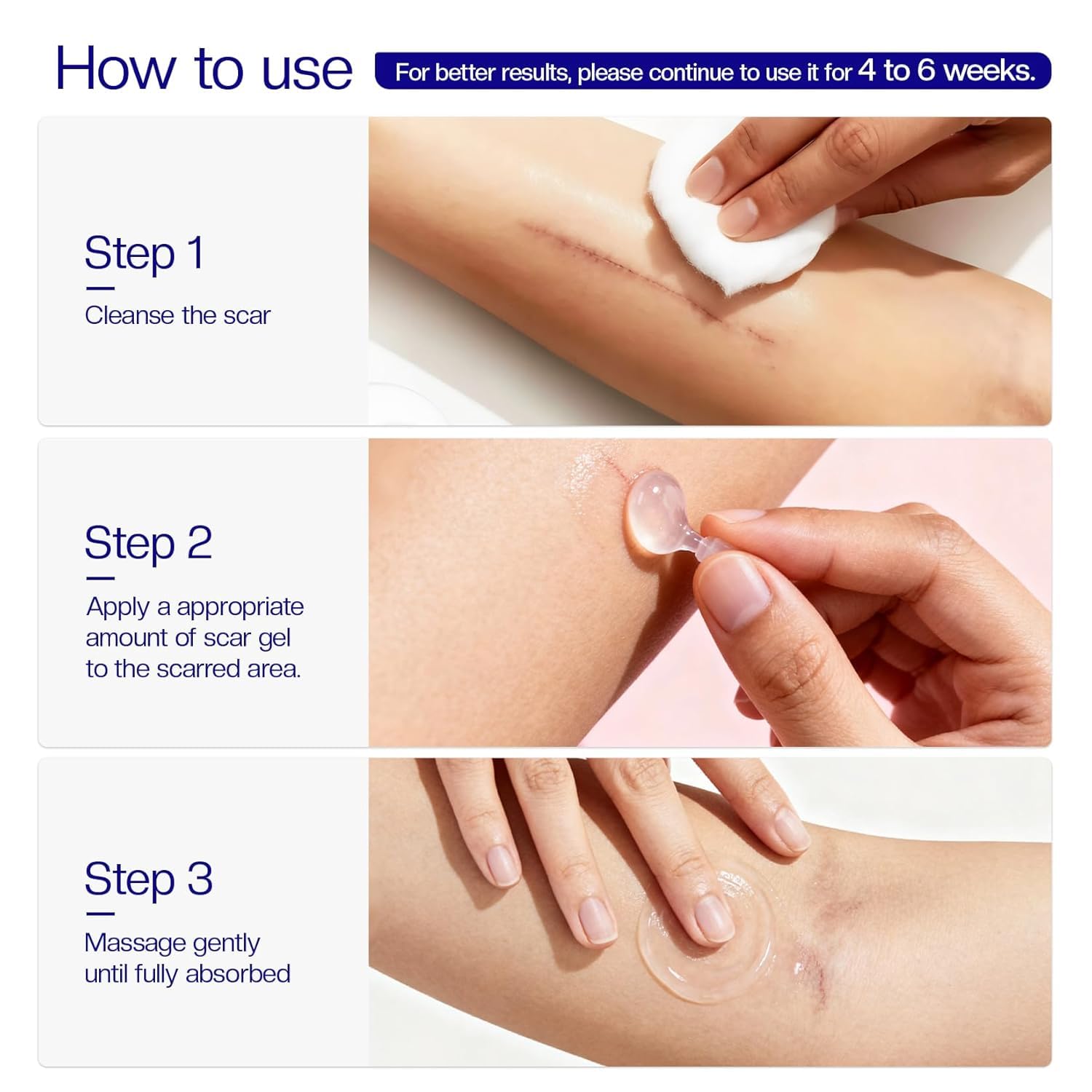 How to use

For better results, please continue to use it for 4 to 6 weeks.

Step 1

Cleanse the scar

Step 2

Apply a appropriate amount of scar gel to the scarred area.

Step 3

Massage gently until fully absorbed