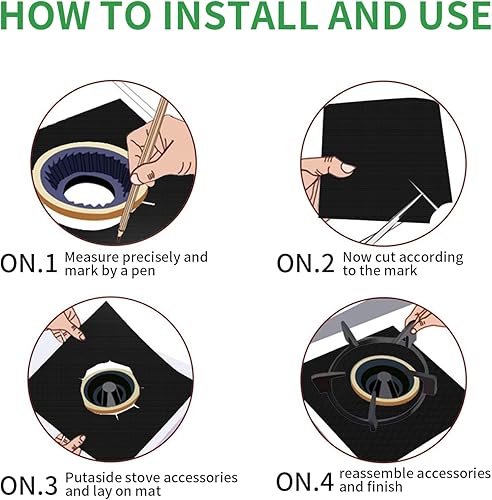 HOW TO INSTALL AND USE

ON.1 Measure precisely and mark by a pen

ON.2 Now cut according to the mark

ON.3 Putaside stove accessories and lay on mat

ON.4 reassemble accessories and finish