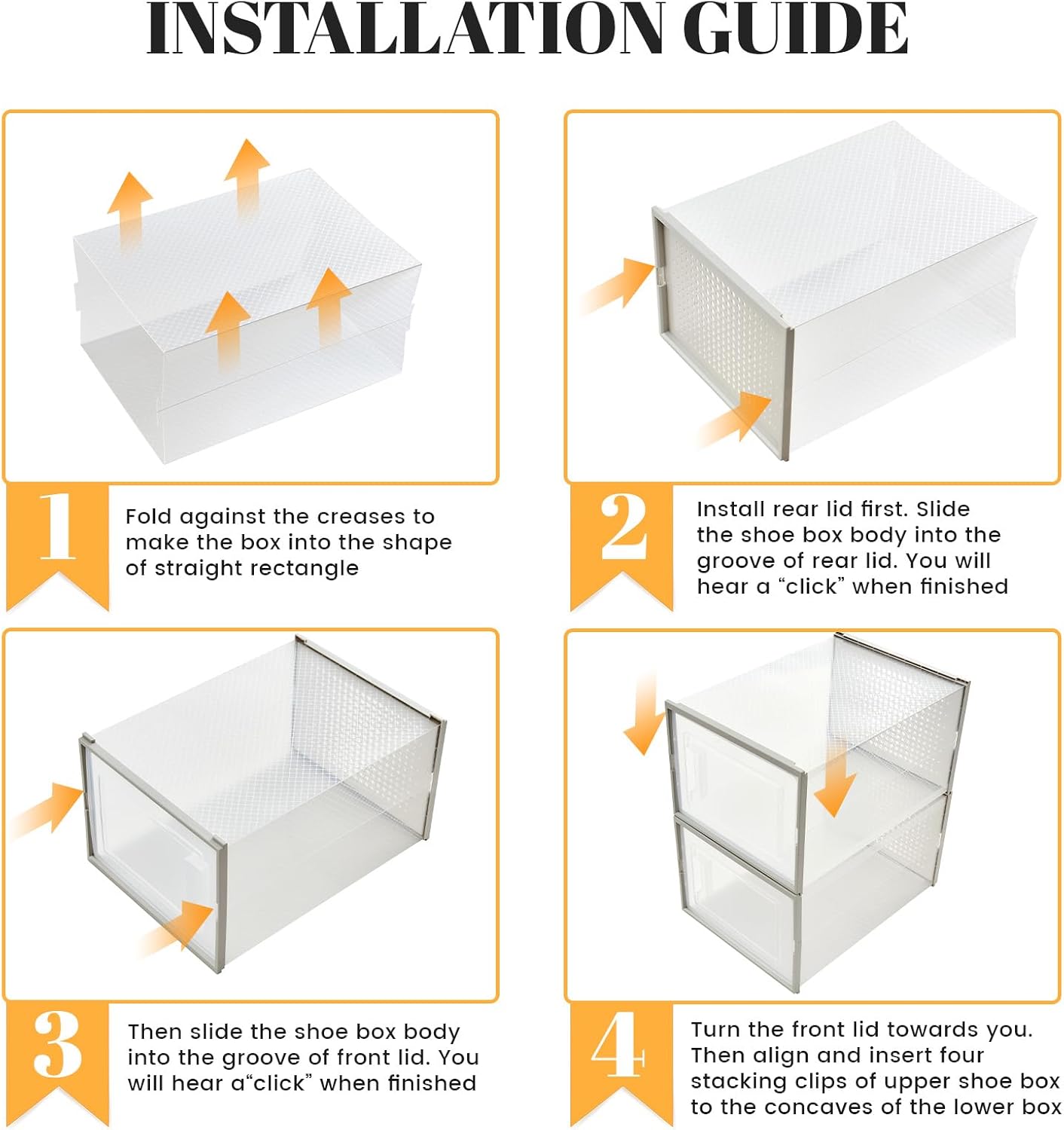 INSTALLATION GUIDE

1

Fold against the creases to make the box into the shape of straight rectangle

2

Install rear lid first. Slide the shoe box body into the groove of rear lid. You will hear a “click” when finished

3

Then slide the shoe box body into the groove of front lid. You will hear a“click” when finished

4

Turn the front lid towards you. Then align and insert four stacking clips of upper shoe box to the concaves of the lower box