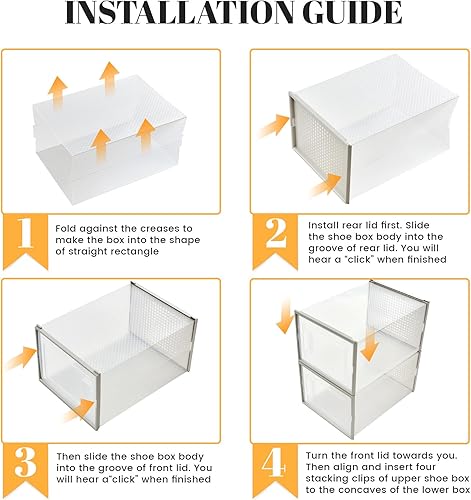 INSTALLATION GUIDE

1

Fold against the creases to make the box into the shape of straight rectangle

2

Install rear lid first. Slide the shoe box body into the groove of rear lid. You will hear a "click" when finished

3

Then slide the shoe box body into the groove of front lid. You will hear a"click" when finished

4

Turn the front lid towards you. Then align and insert four stacking clips of upper shoe box to the concaves of the lower box