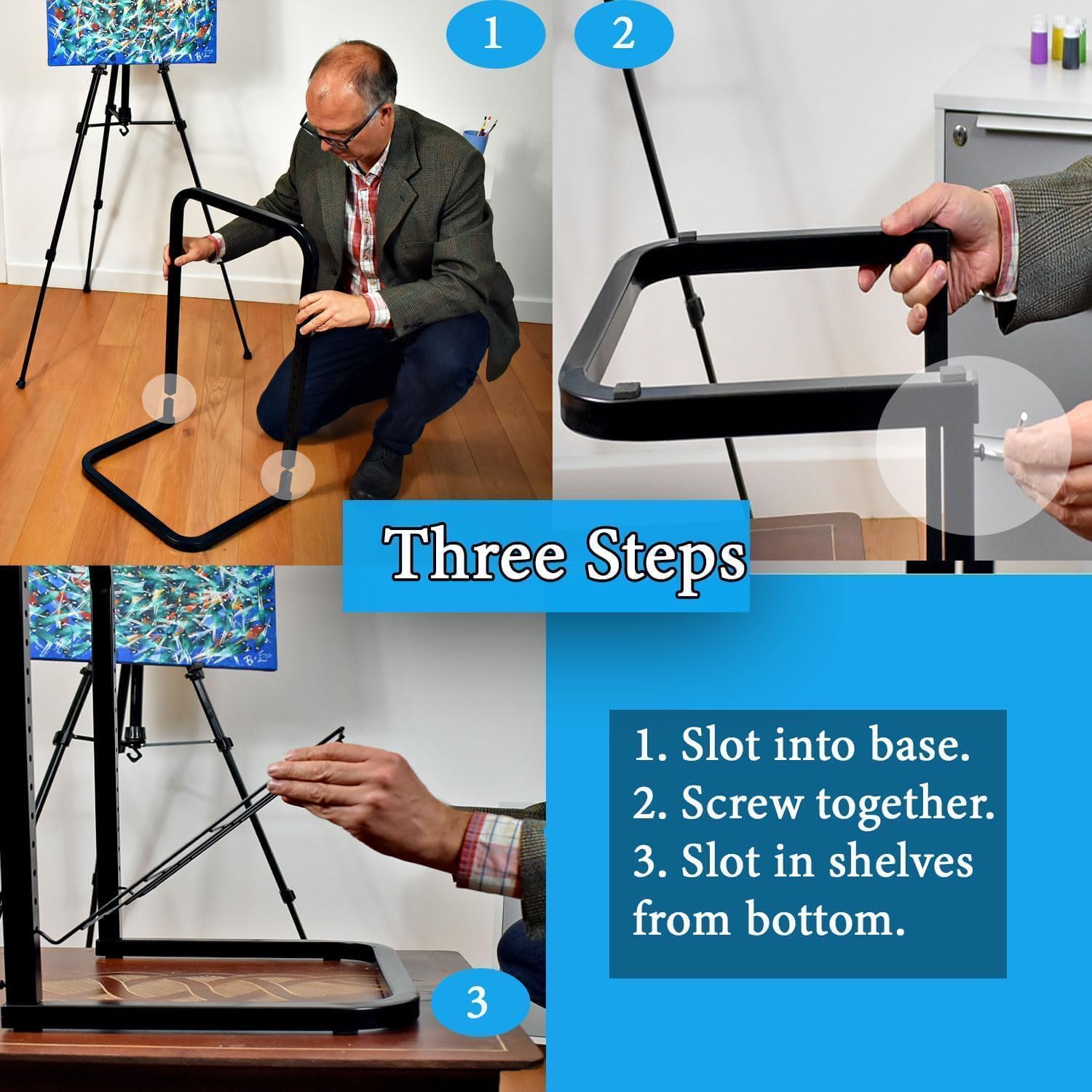 1

2

Three Steps

1. Slot into base.
2. Screw together.
3. Slot in shelves from bottom.

3