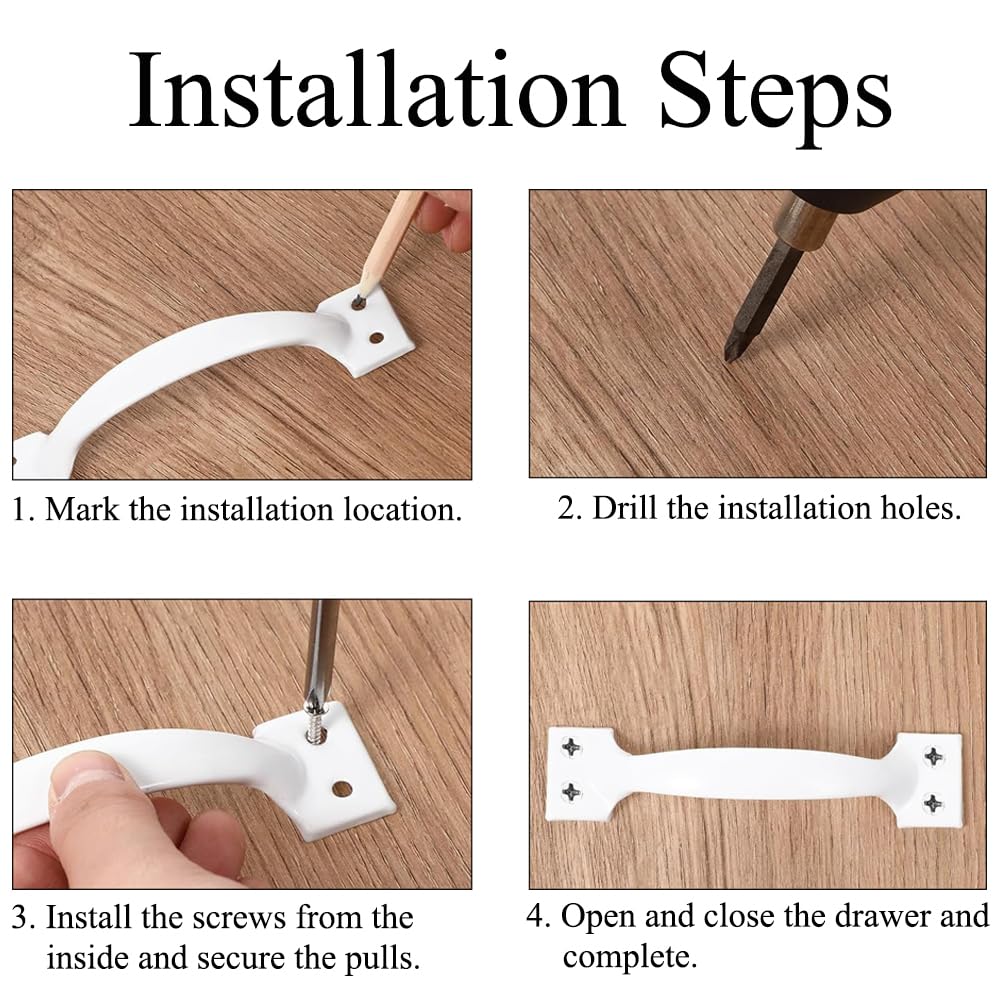 Installation Steps

1. Mark the installation location.

2. Drill the installation holes.

3. Install the screws from the inside and secure the pulls.

4. Open and close the drawer and complete.