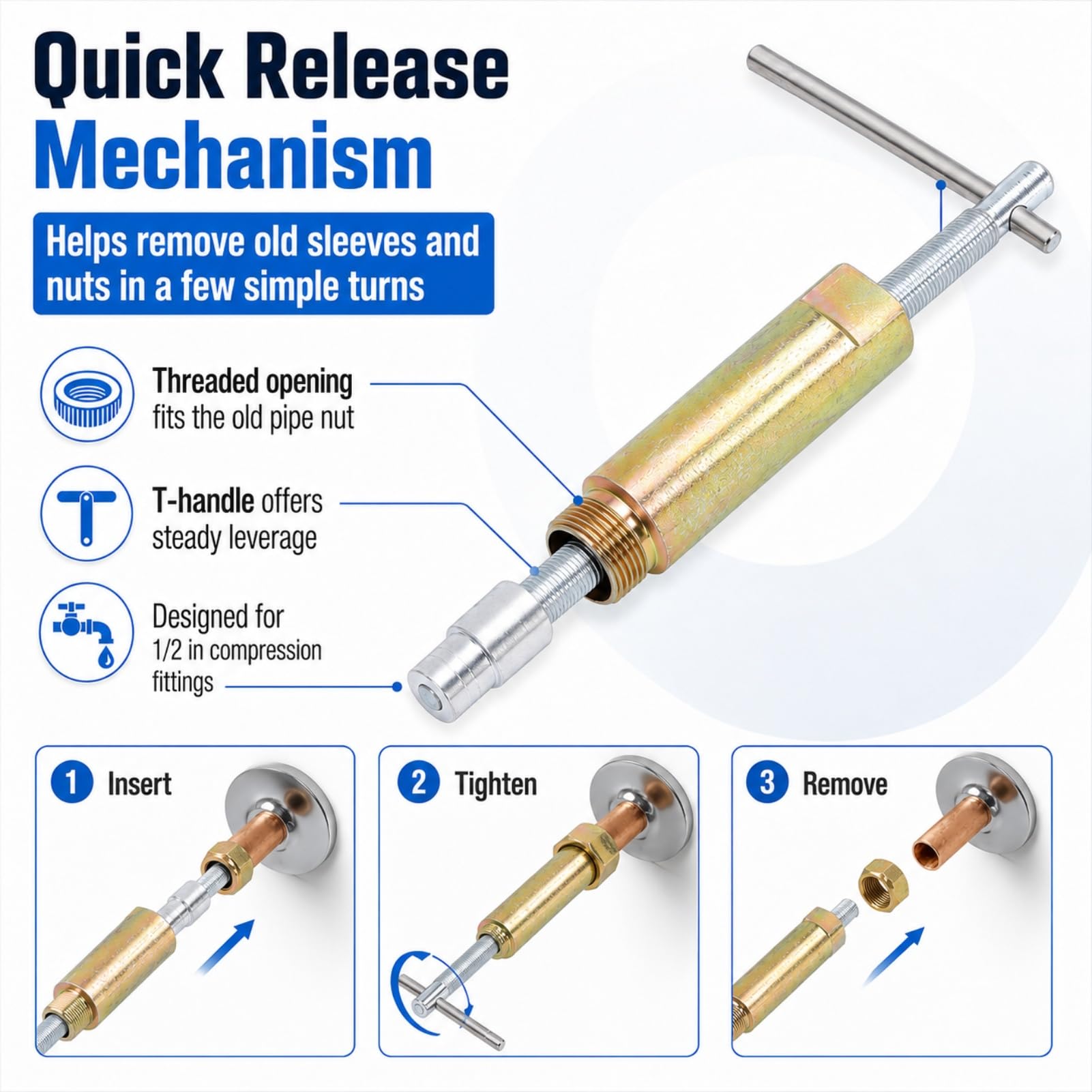 Quick Release Mechanism

Helps remove old sleeves and nuts in a few simple turns

Threaded opening fits the old pipe nut

T-handle offers steady leverage

Designed for 1/2 in compression fittings

1 Insert

2 Tighten

3 Remove