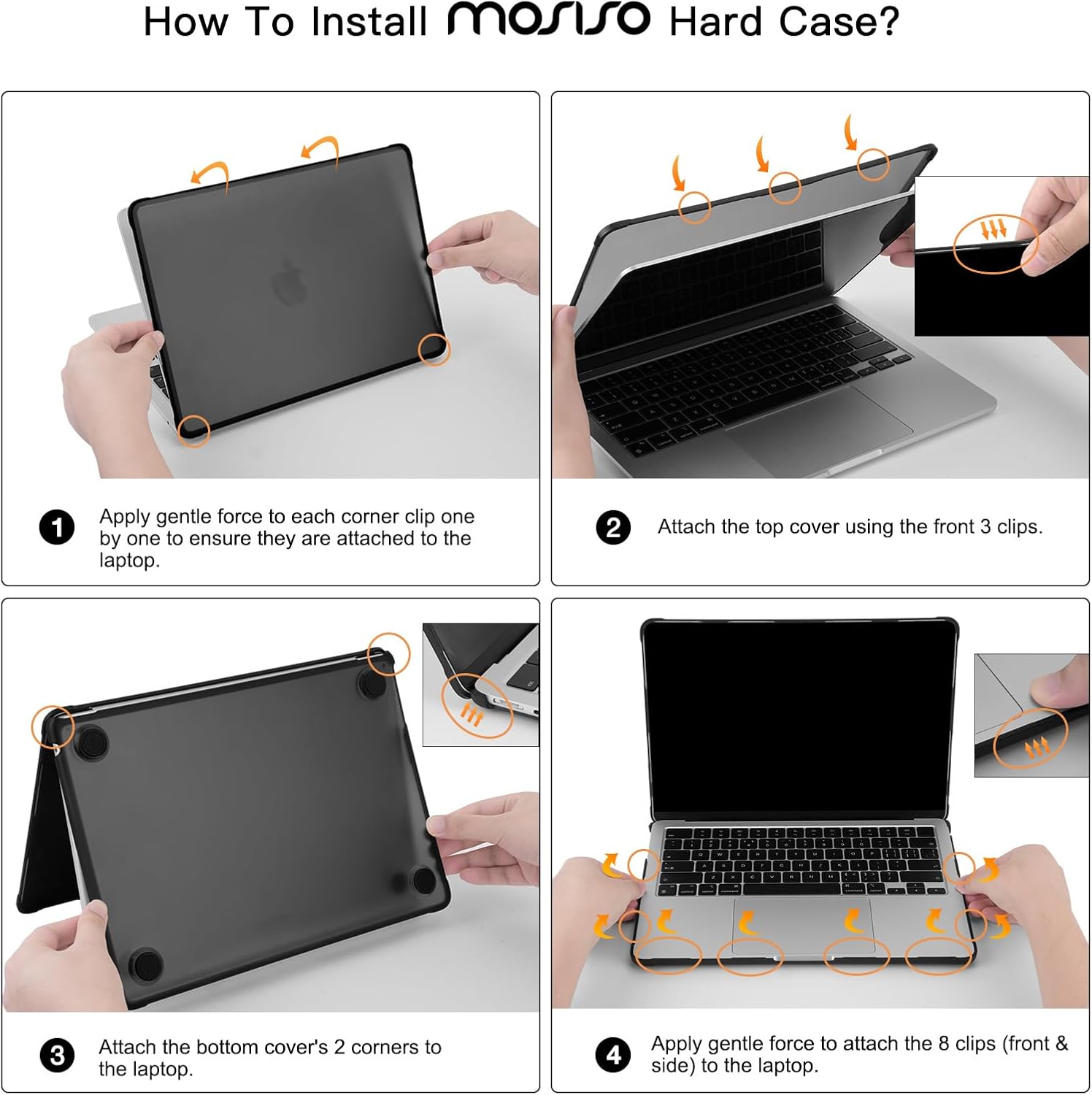 How To Install MOSISO Hard Case?

1 Apply gentle force to each corner clip one by one to ensure they are attached to the laptop.

2 Attach the top cover using the front 3 clips.

3 Attach the bottom cover's 2 corners to the laptop.

4 Apply gentle force to attach the 8 clips (front & side) to the laptop.