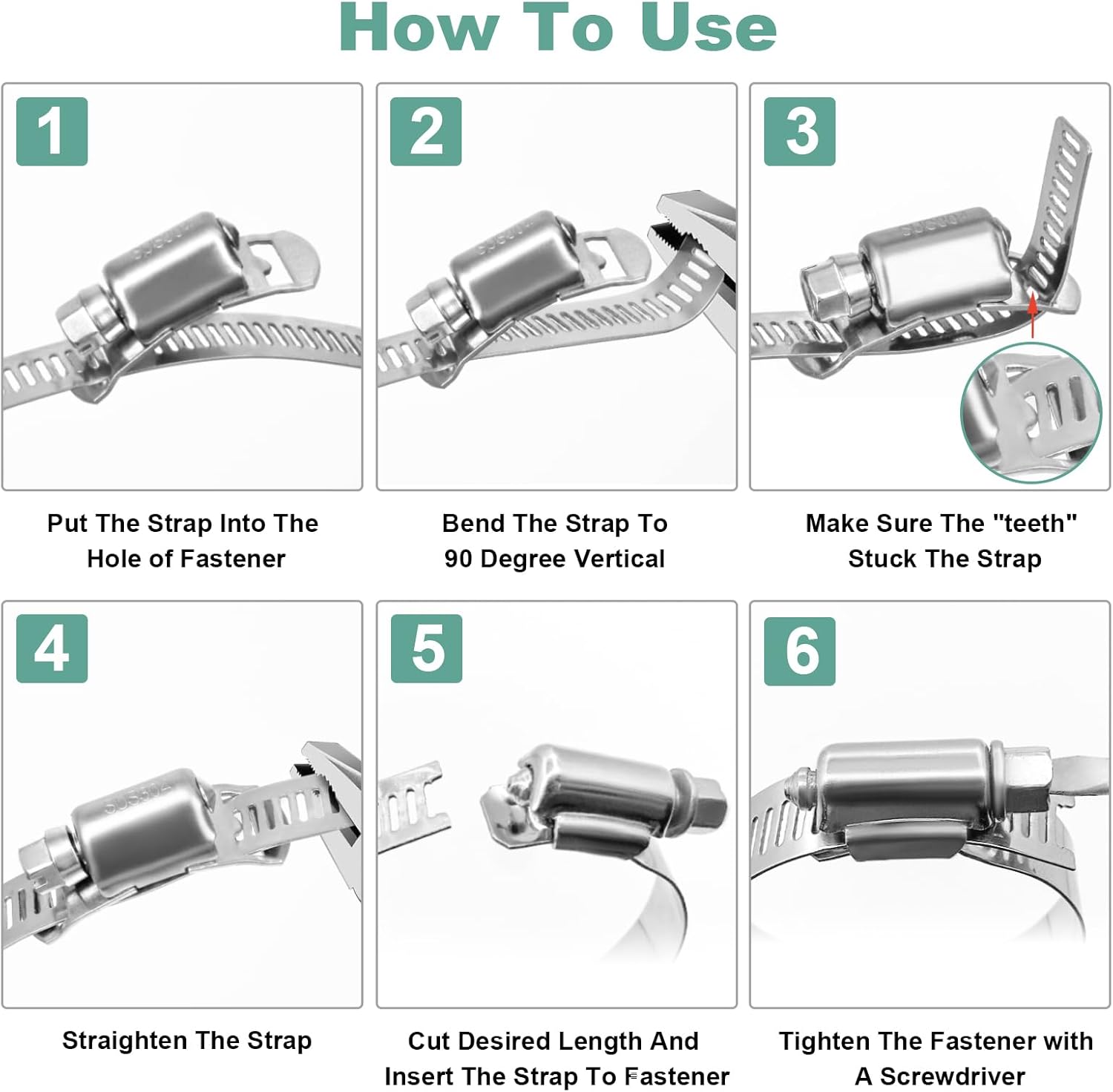 How To Use

1

SUS304

Put The Strap Into The Hole of Fastener

2

SUS304

Bend The Strap To 90 Degree Vertical

3

SUS304

Make Sure The "teeth" Stuck The Strap

4

SUS304

Straighten The Strap

5

Cut Desired Length And Insert The Strap To Fastener

6

Tighten The Fastener with A Screwdriver