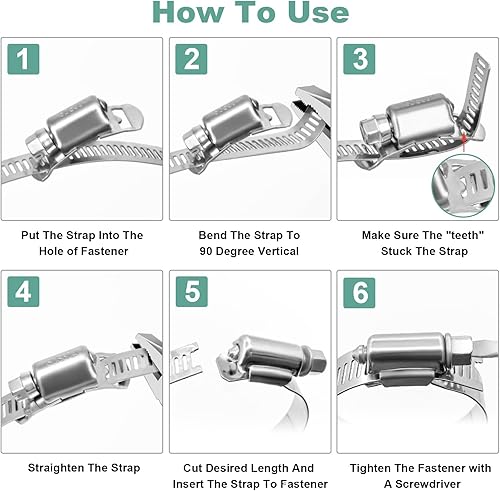 How To Use

1

Put The Strap Into The Hole of Fastener

2

Bend The Strap To 90 Degree Vertical

3

Make Sure The "teeth" Stuck The Strap

4

Straighten The Strap

5

Cut Desired Length And Insert The Strap To Fastener

6

Tighten The Fastener with A Screwdriver