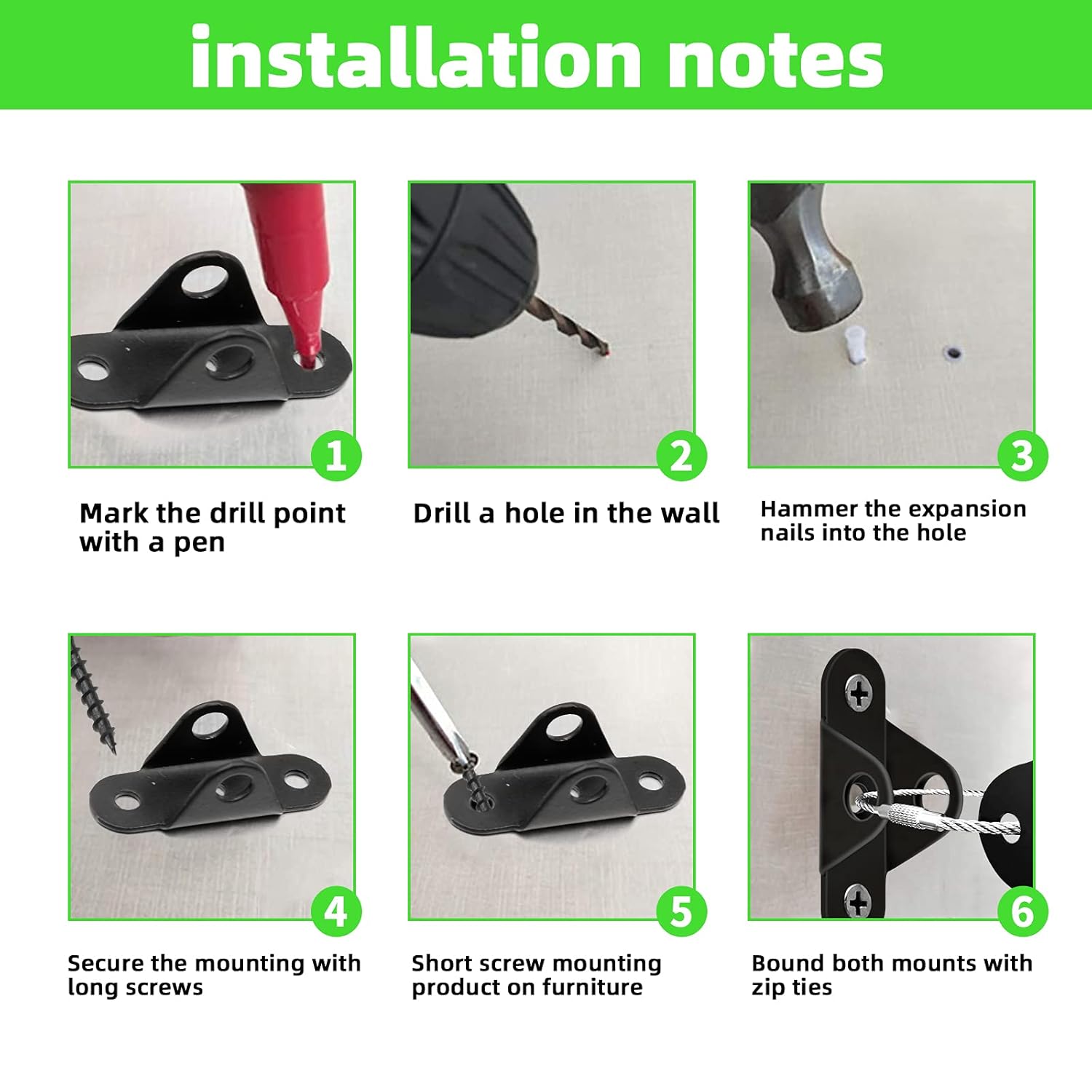 installation notes

1

Mark the drill point with a pen

2

Drill a hole in the wall

3

Hammer the expansion nails into the hole

4

Secure the mounting with long screws

5

Short screw mounting product on furniture

6

Bound both mounts with zip ties