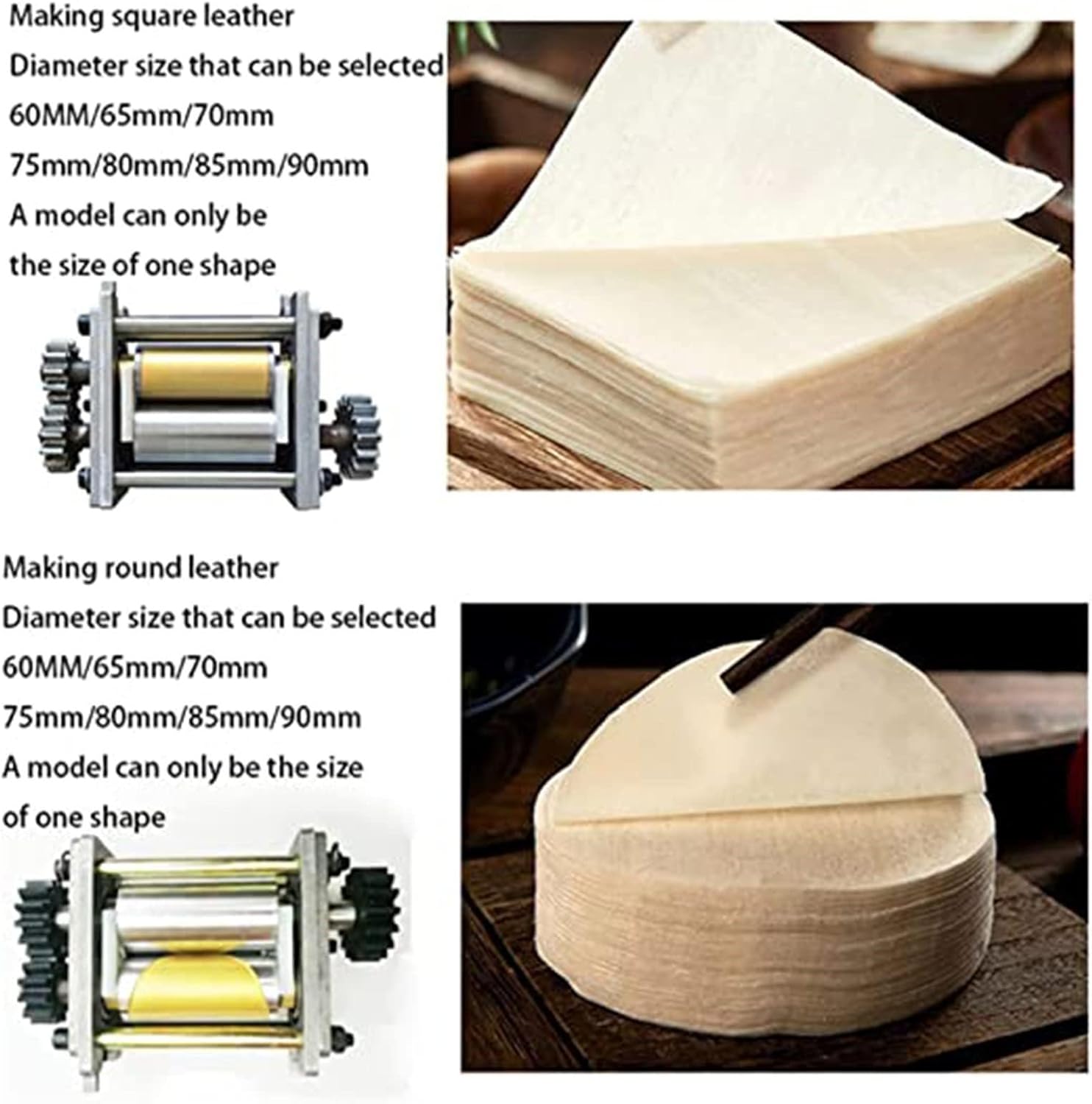 Making square leather
Diameter size that can be selected
60MM/65mm/70mm
75mm/80mm/85mm/90mm
A model can only be
the size of one shape

Making round leather
Diameter size that can be selected
60MM/65mm/70mm
75mm/80mm/85mm/90mm
A model can only be the size
of one shape