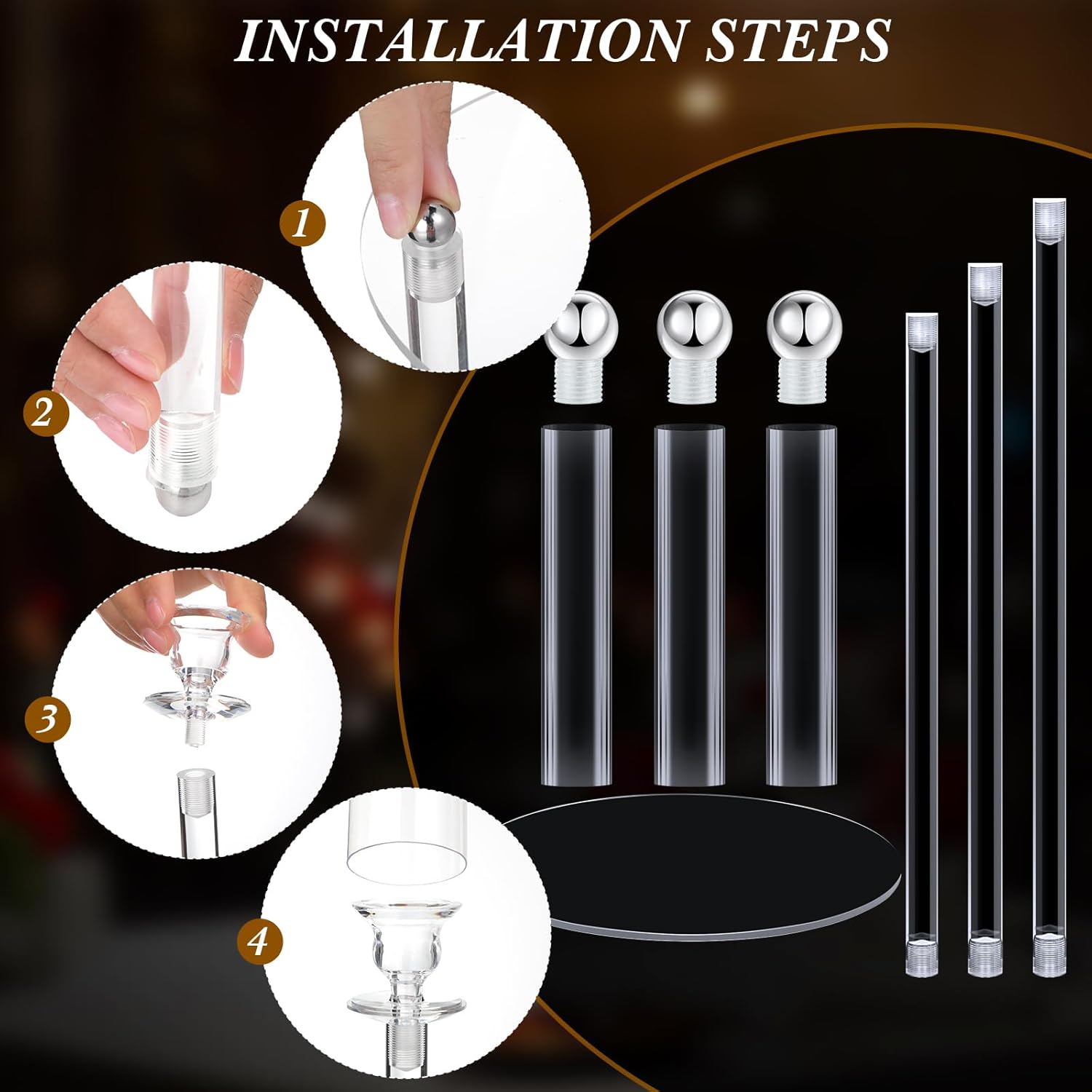 INSTALLATION STEPS

1

2

3

4