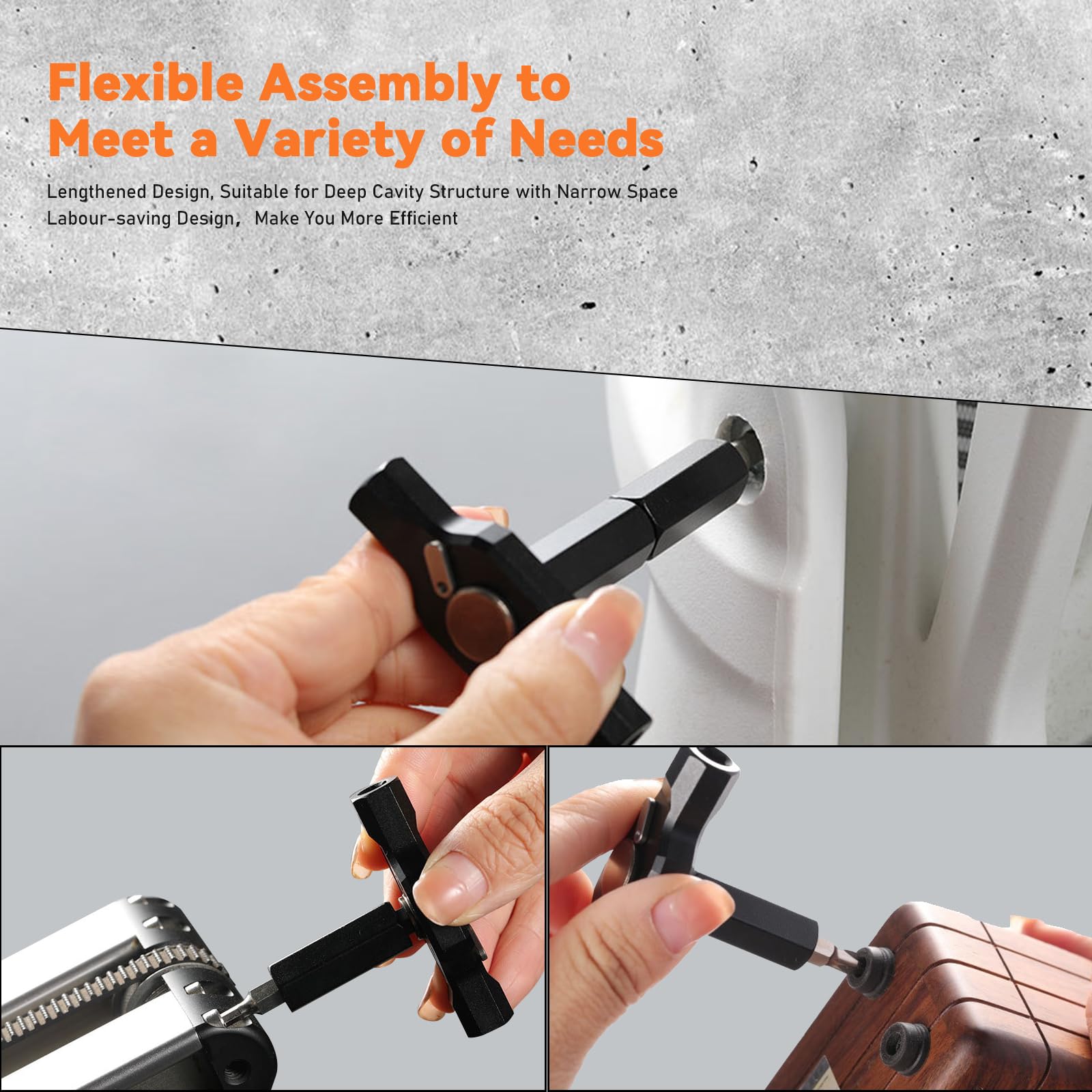 Flexible Assembly to Meet a Variety of Needs

Lengthened Design, Suitable for Deep Cavity Structure with Narrow Space
Labour-saving Design, Make You More Efficient