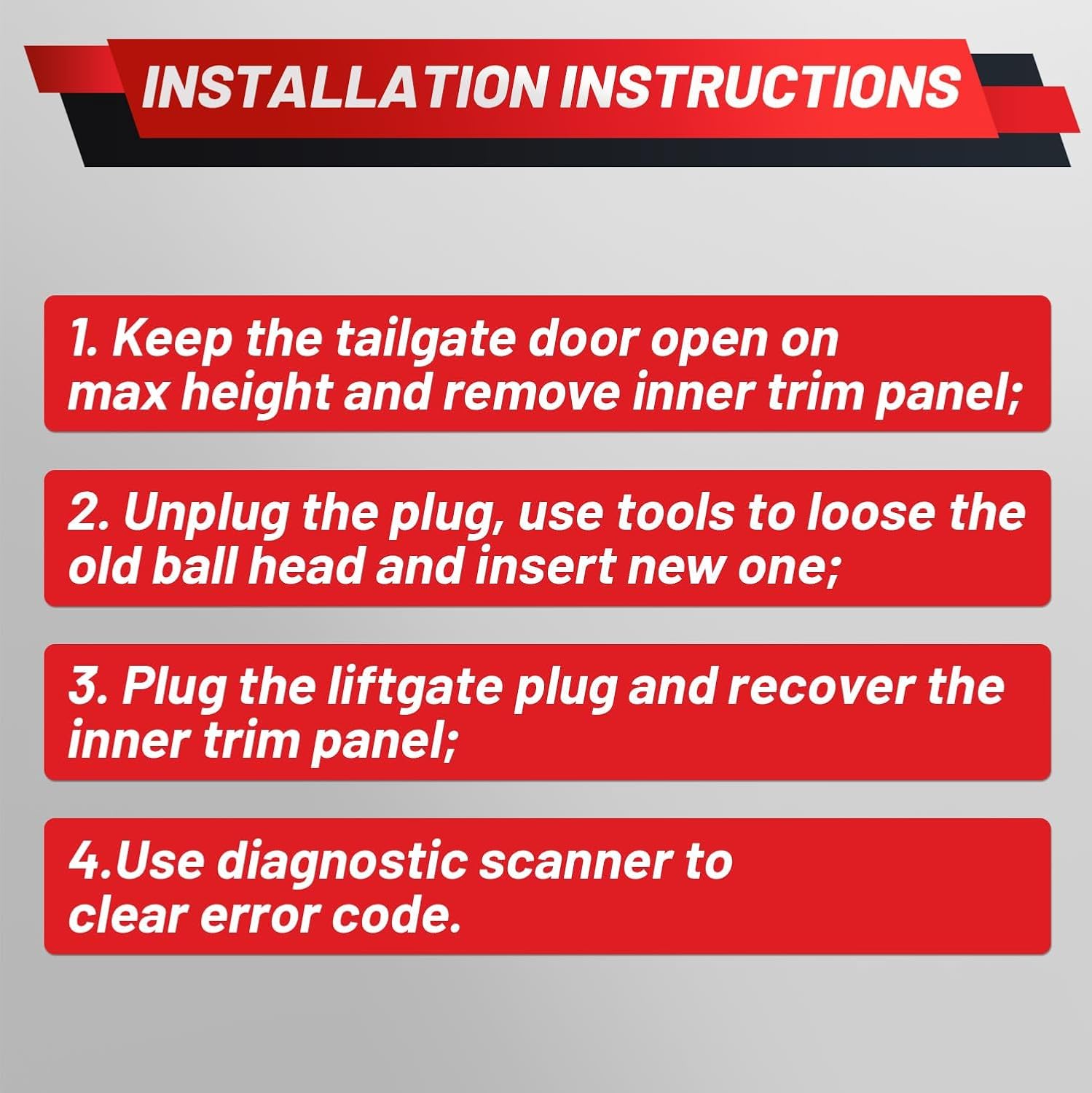 INSTALLATION INSTRUCTIONS

1. Keep the tailgate door open on max height and remove inner trim panel;

2. Unplug the plug, use tools to loose the old ball head and insert new one;

3. Plug the liftgate plug and recover the inner trim panel;

4.Use diagnostic scanner to clear error code.