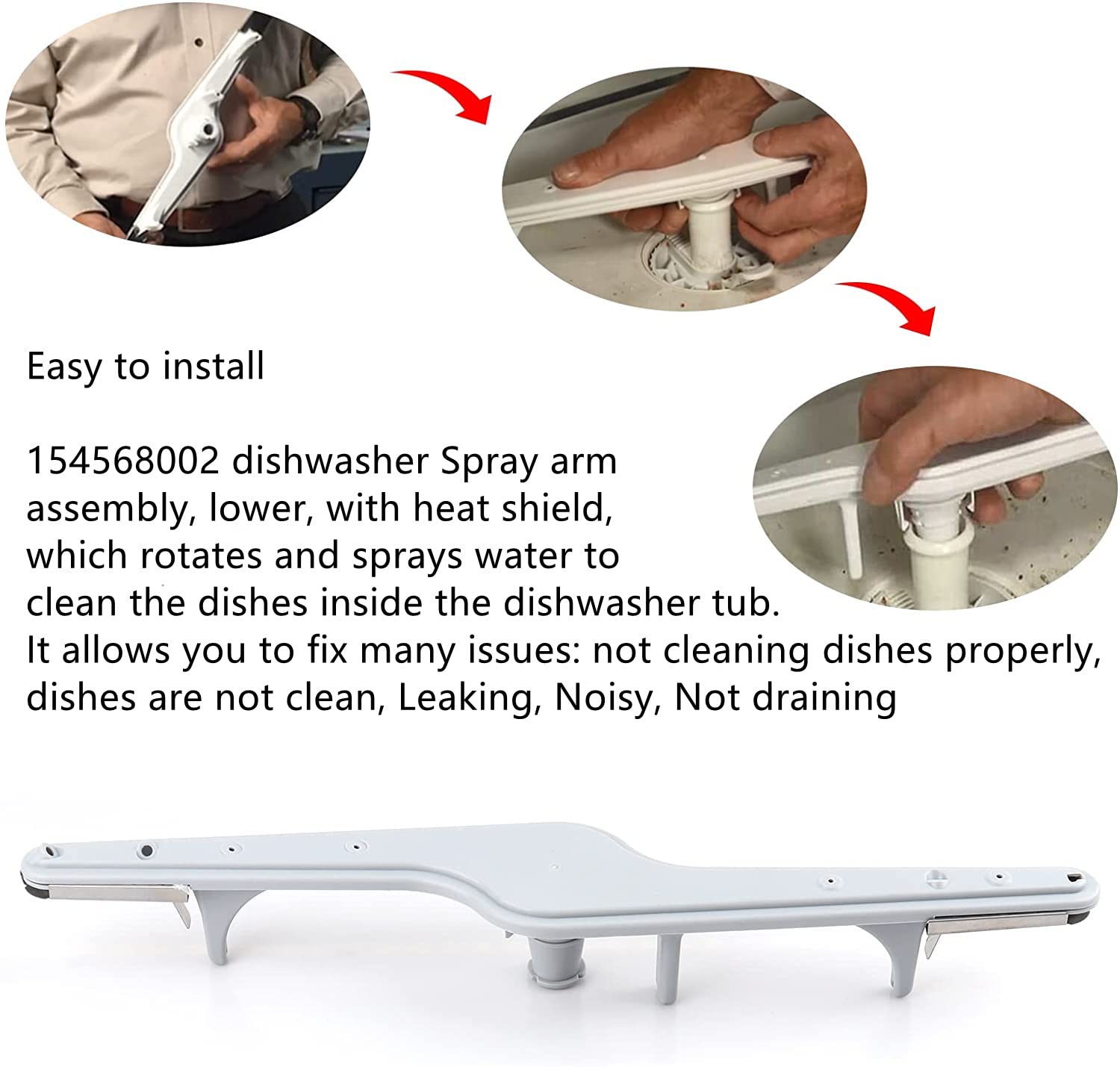 Easy to install

154568002 dishwasher Spray arm assembly, lower, with heat shield, which rotates and sprays water to clean the dishes inside the dishwasher tub.
It allows you to fix many issues: not cleaning dishes properly, dishes are not clean, Leaking, Noisy, Not draining