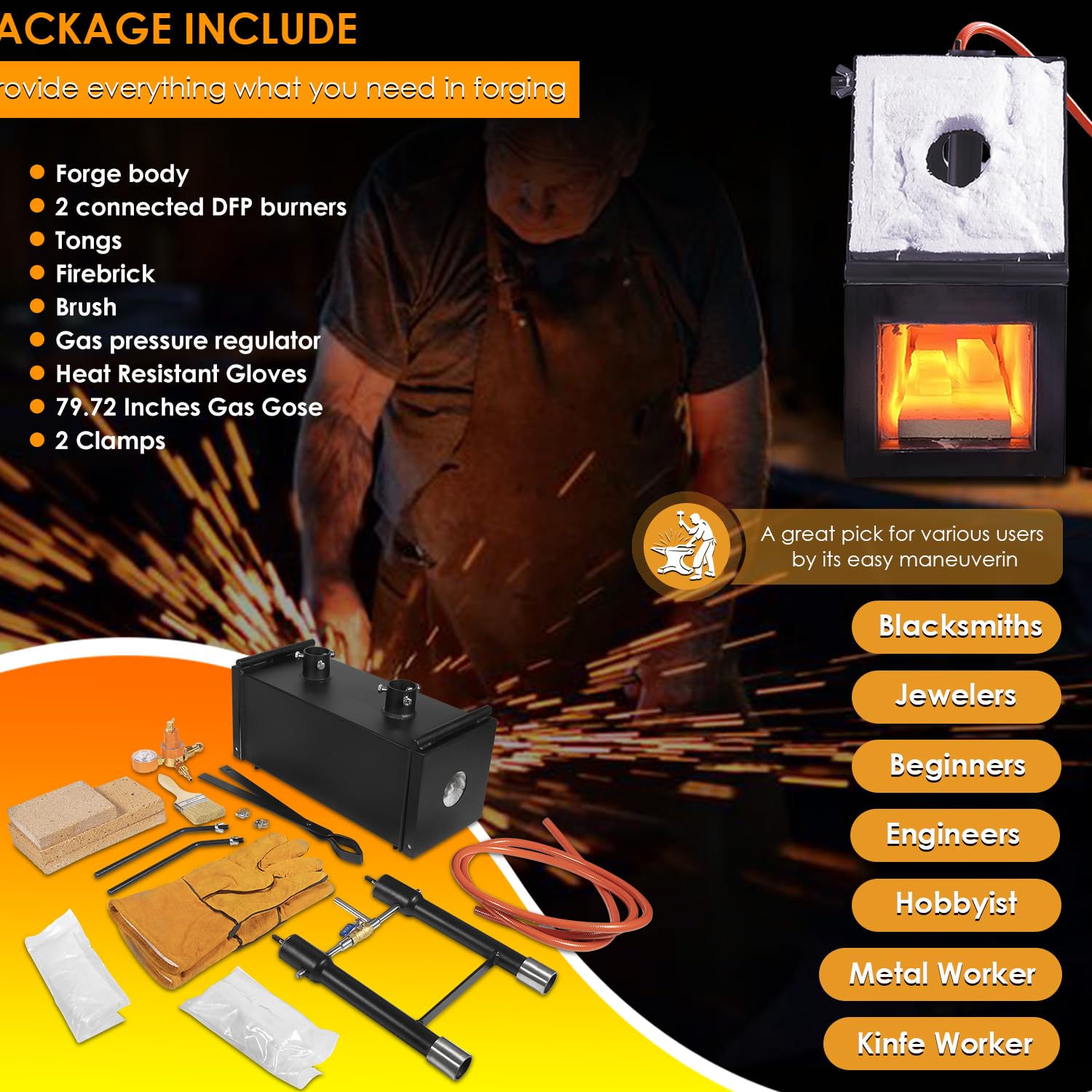 ACKAGE INCLUDE

rovide everything what you need in forging

- Forge body
- 2 connected DFP burners
- Tongs
- Firebrick
- Brush
- Gas pressure regulator
- Heat Resistant Gloves
- 79.72 Inches Gas Gose
- 2 Clamps

A great pick for various users by its easy maneuverin

Blacksmiths

Jewelers

Beginners

Engineers

Hobbyist

Metal Worker

Kinfe Worker