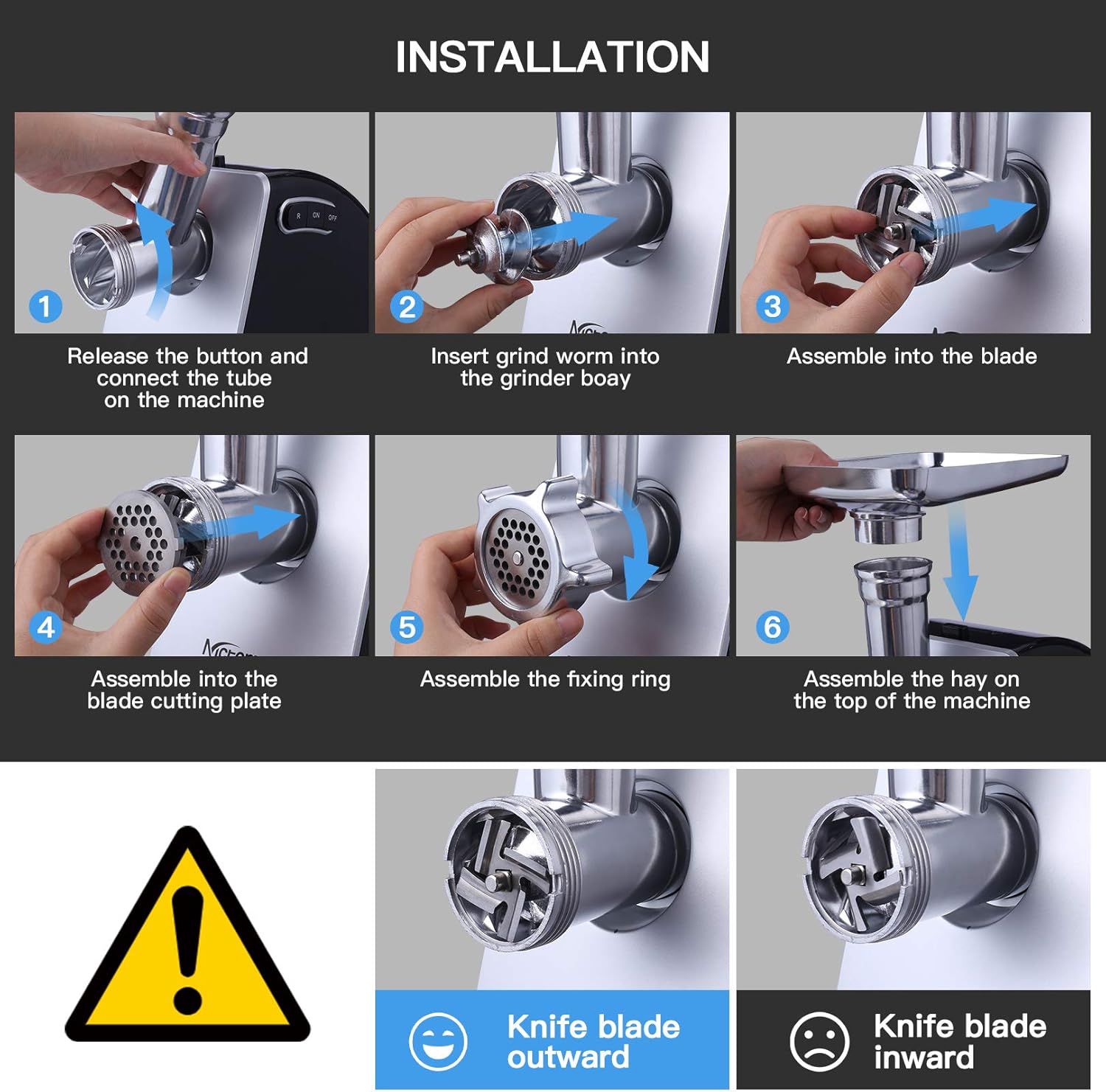 INSTALLATION

R ON OFF

1

Release the button and connect the tube on the machine

2

Insert grind worm into the grinder boay

3

Assemble into the blade

4

Assemble into the blade cutting plate

5

Assemble the fixing ring

6

Assemble the hay on the top of the machine

Knife blade outward

Knife blade inward