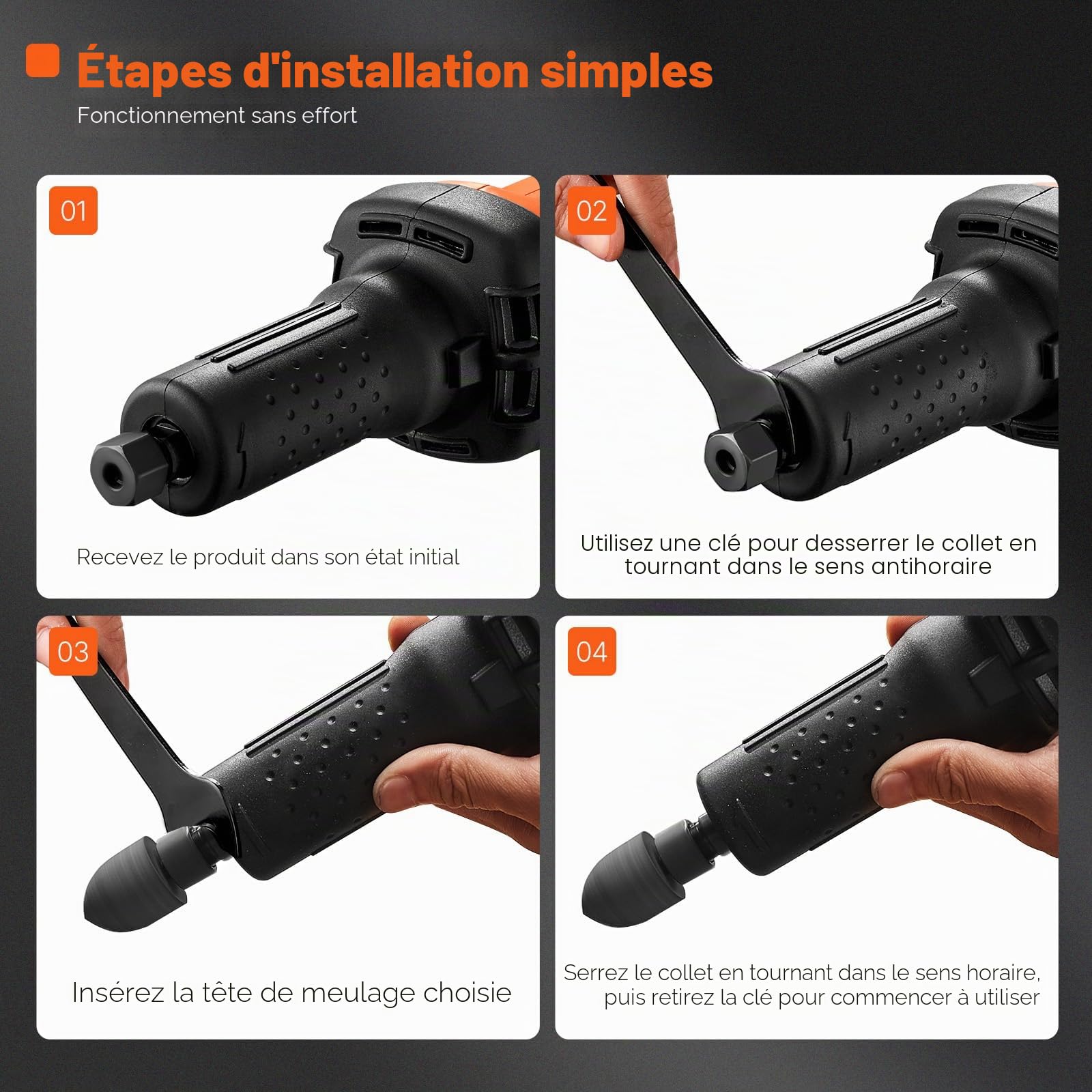 Étapes d'installation simples

Fonctionnement sans effort

01

Recevez le produit dans son état initial

02

Utilisez une clé pour desserrer le collet en tournant dans le sens antihoraire

03

Insérez la tête de meulage choisie

04

Serrez le collet en tournant dans le sens horaire, puis retirez la clé pour commencer à utiliser