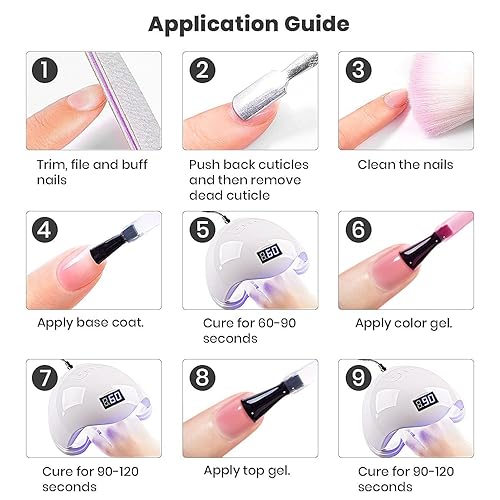 Application Guide

1
Trim, file and buff nails

2
Push back cuticles and then remove dead cuticle

3
Clean the nails

4
Apply base coat.

5
860
Cure for 60-90 seconds

6
Apply color gel.

7
860
Cure for 90-120 seconds

8
Apply top gel.

9
890
Cure for 90-120 seconds