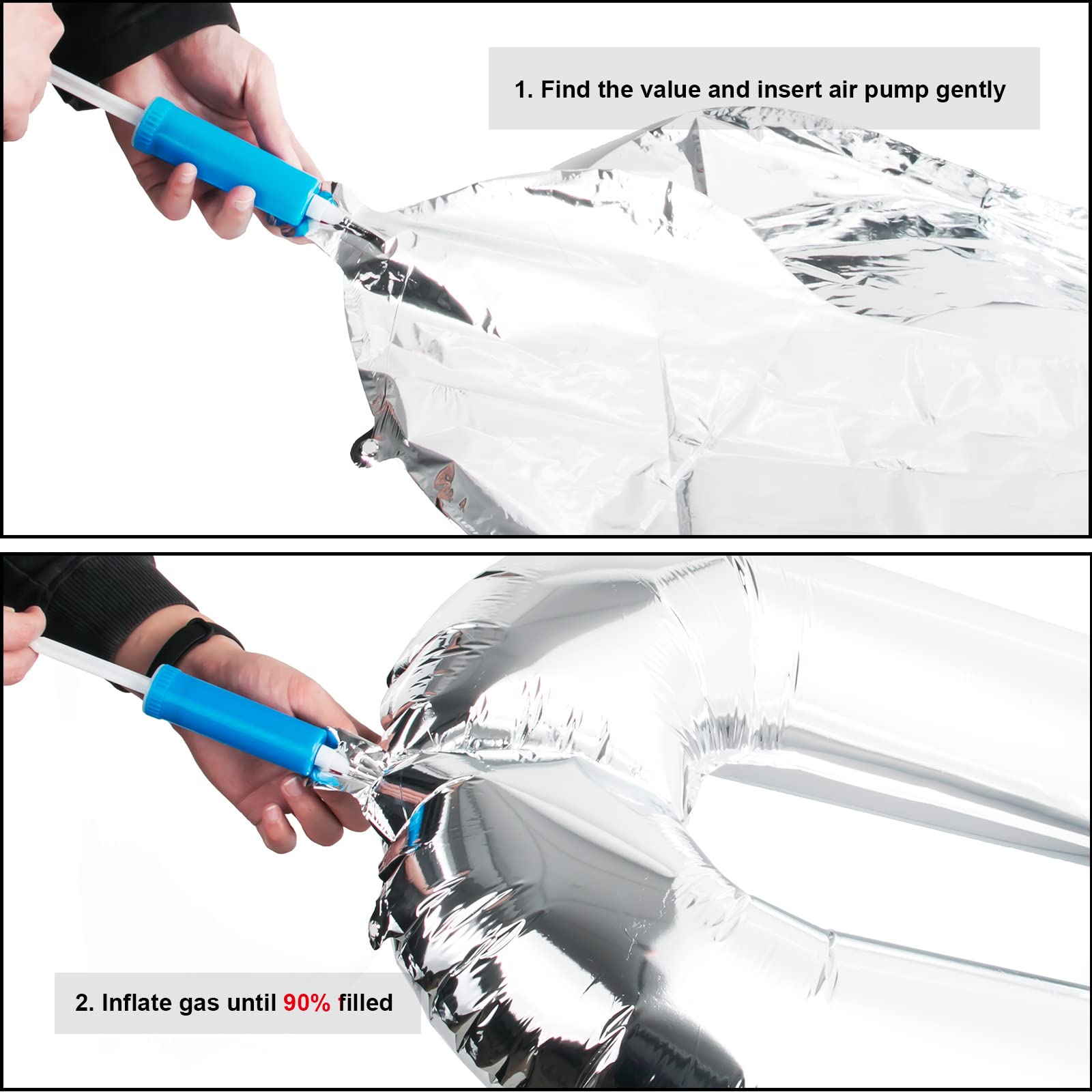 1. Find the value and insert air pump gently

2. Inflate gas until 90% filled