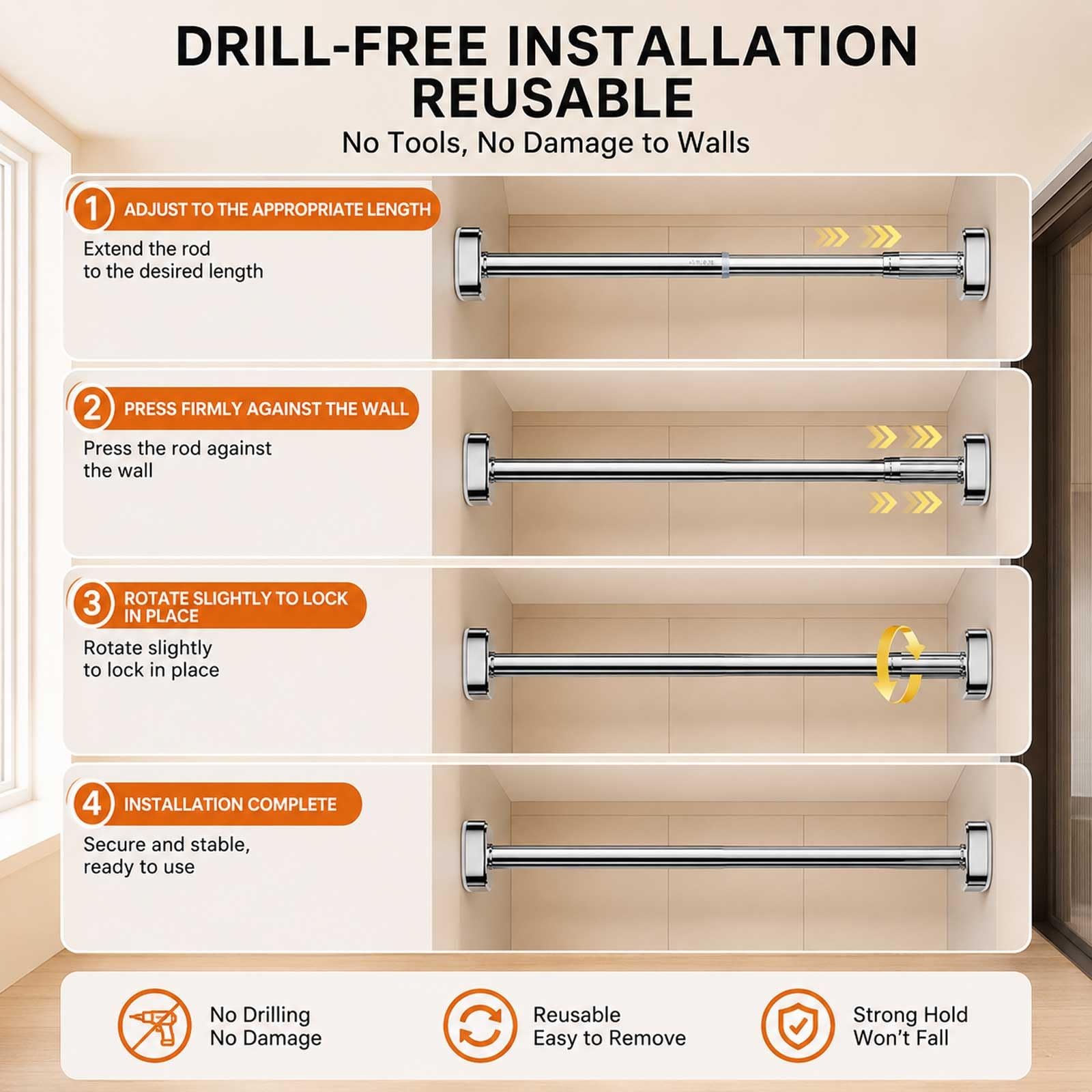 DRILL-FREE INSTALLATION
REUSABLE
No Tools, No Damage to Walls

1 ADJUST TO THE APPROPRIATE LENGTH
Extend the rod to the desired length

2 PRESS FIRMLY AGAINST THE WALL
Press the rod against the wall

3 ROTATE SLIGHTLY TO LOCK IN PLACE
Rotate slightly to lock in place

4 INSTALLATION COMPLETE
Secure and stable, ready to use

No Drilling
No Damage

Reusable
Easy to Remove

Strong Hold
Won't Fall