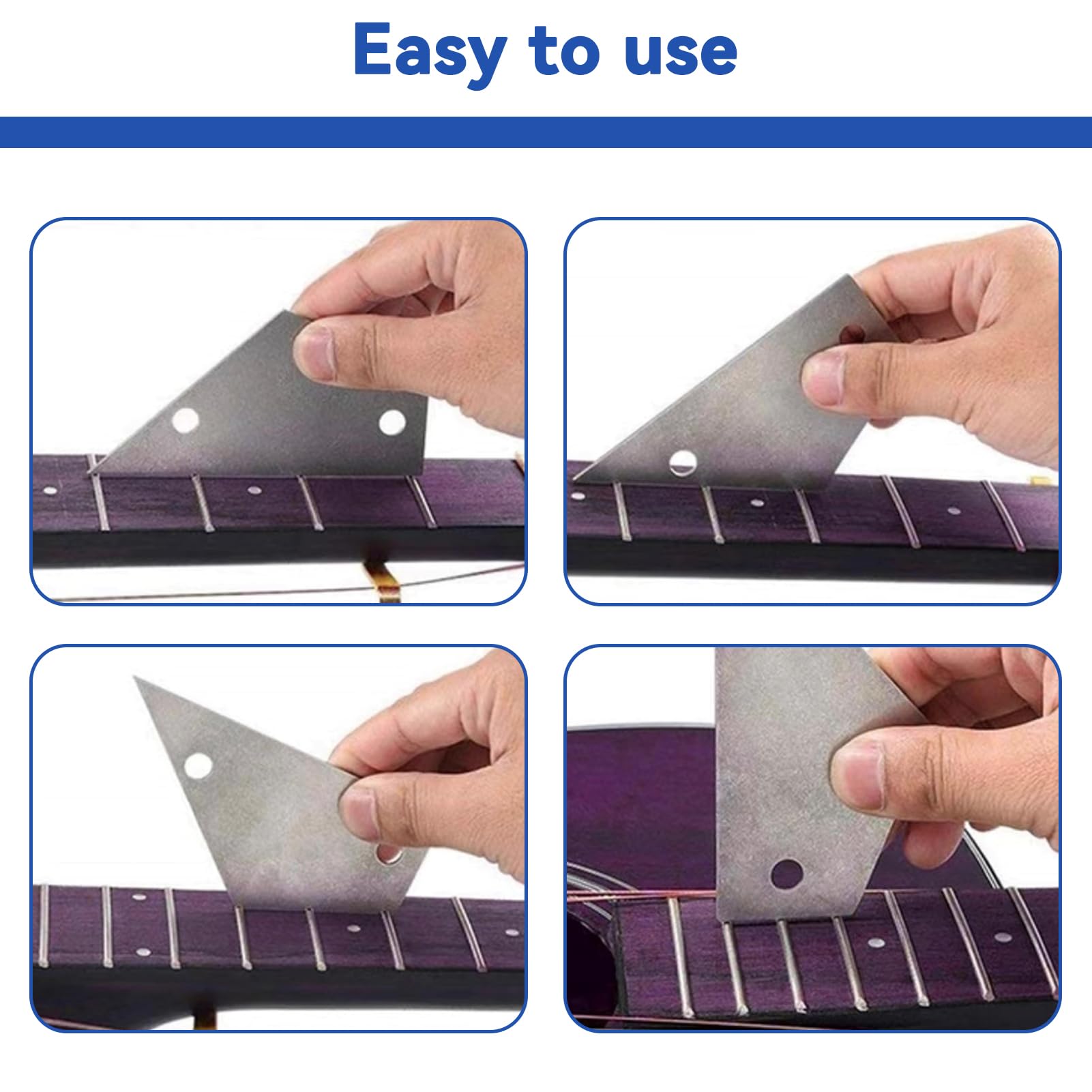 Easy to use