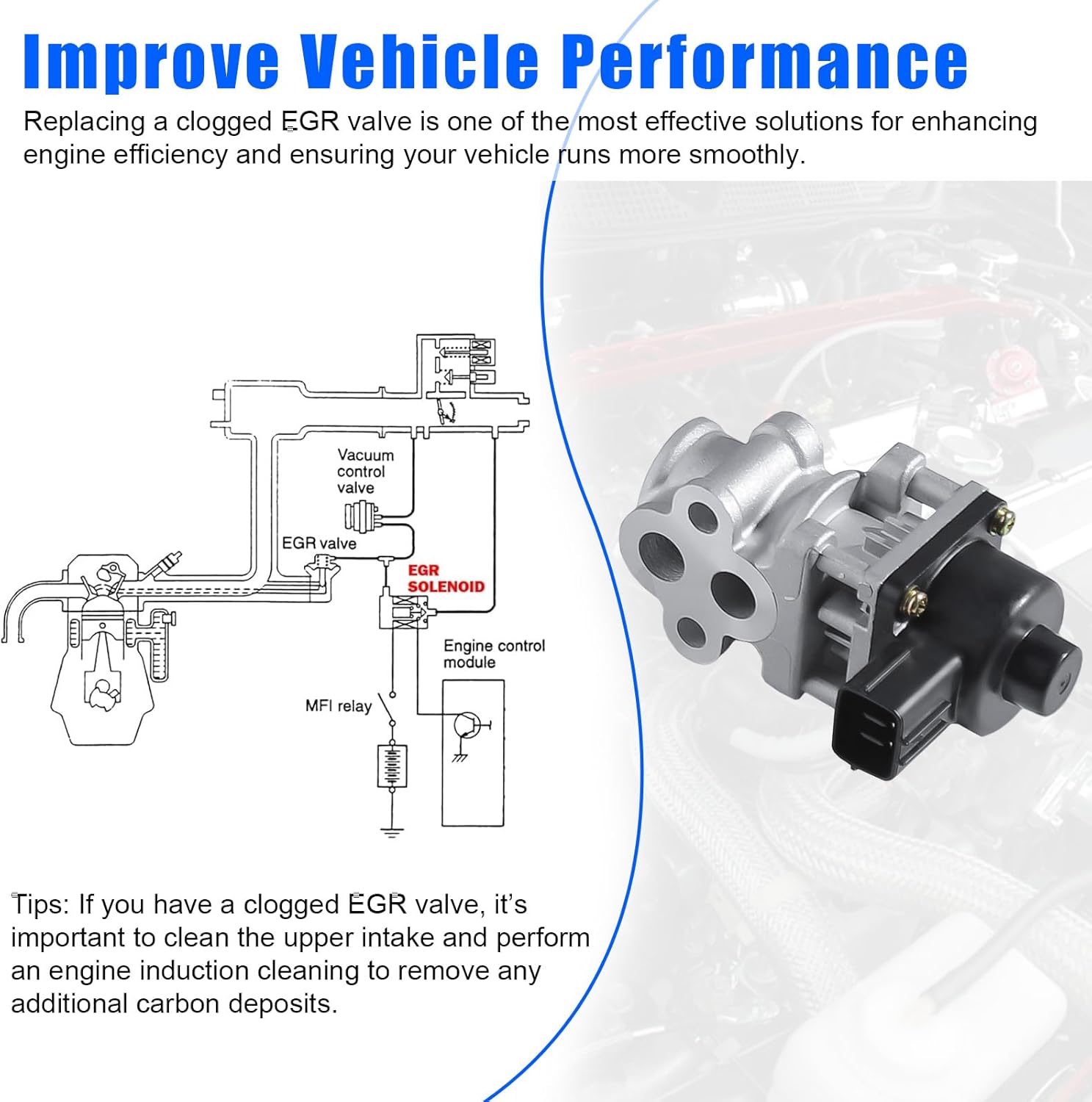 Improve Vehicle Performance

Replacing a clogged EGR valve is one of the most effective solutions for enhancing engine efficiency and ensuring your vehicle runs more smoothly.

Vacuum control valve

EGR valve

EGR SOLENOID

Engine control module

MFI relay

Tips: If you have a clogged EGR valve, it's important to clean the upper intake and perform an engine induction cleaning to remove any additional carbon deposits.