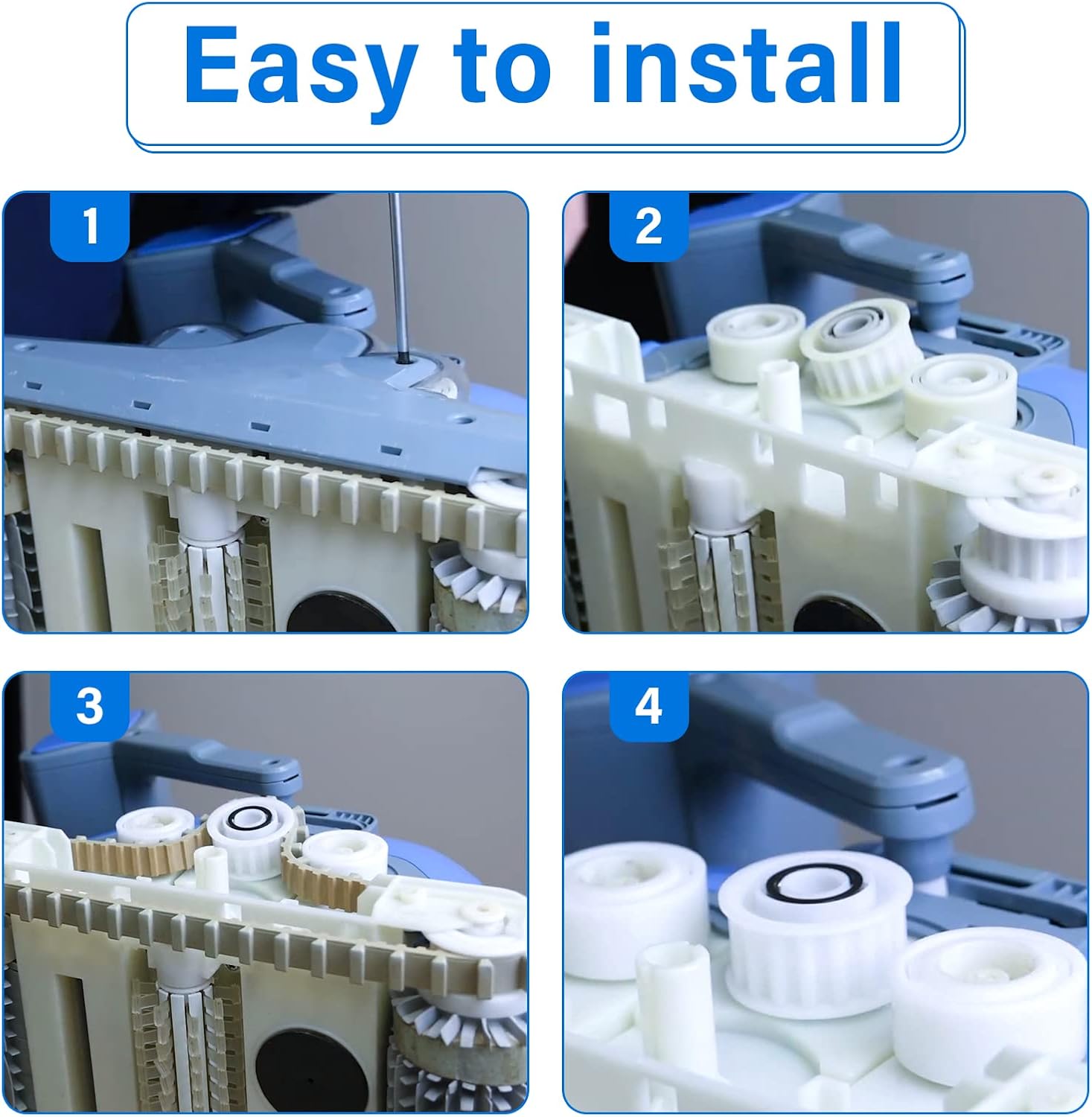 Easy to install

1

2

3

4