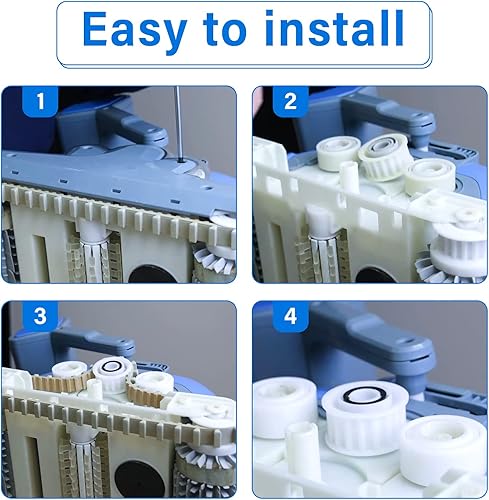 Easy to install

1

2

3

4