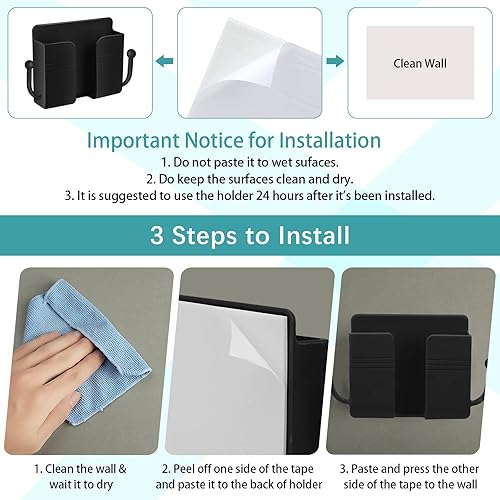 Clean Wall

Important Notice for Installation

1. Do not paste it to wet sufaces.
2. Do keep the surfaces clean and dry.
3. It is suggested to use the holder 24 hours after it's been installed.

3 Steps to Install

1. Clean the wall & wait it to dry

2. Peel off one side of the tape and paste it to the back of holder

3. Paste and press the other side of the tape to the wall