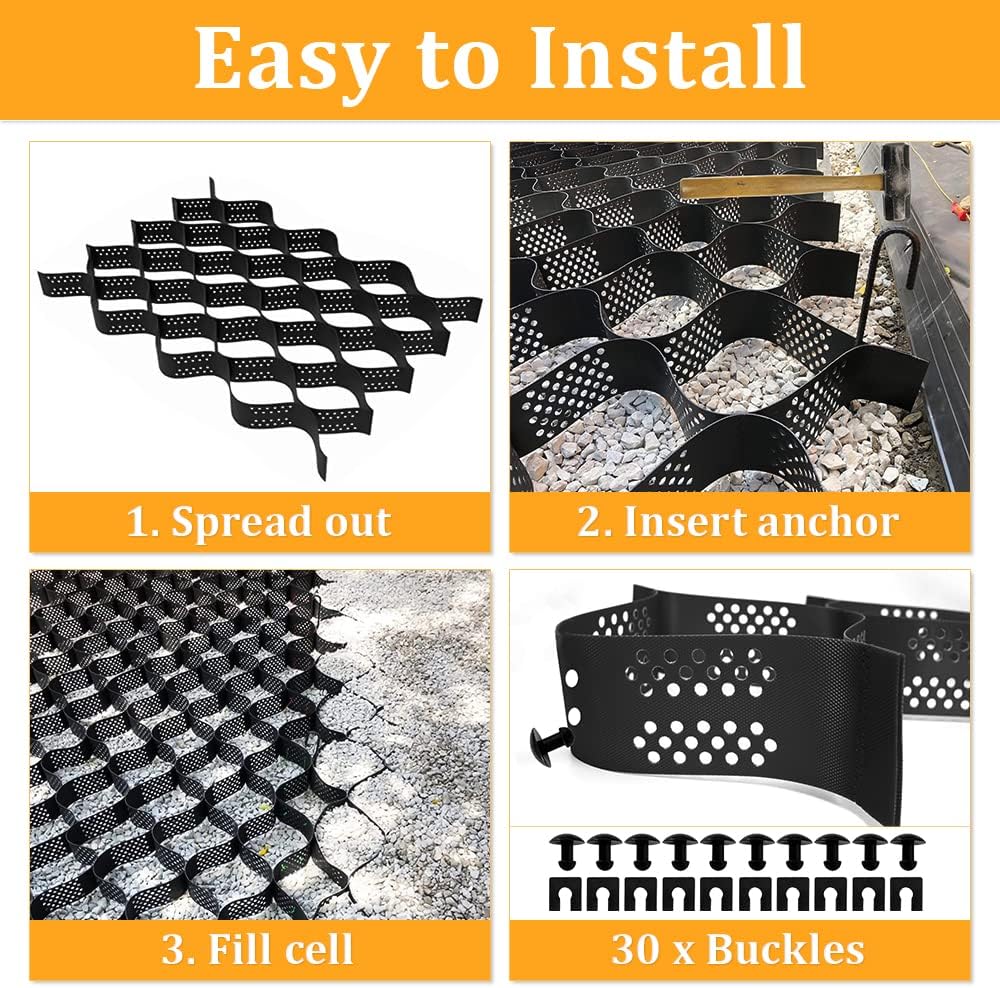 Easy to Install

1. Spread out

2. Insert anchor

3. Fill cell

30 x Buckles