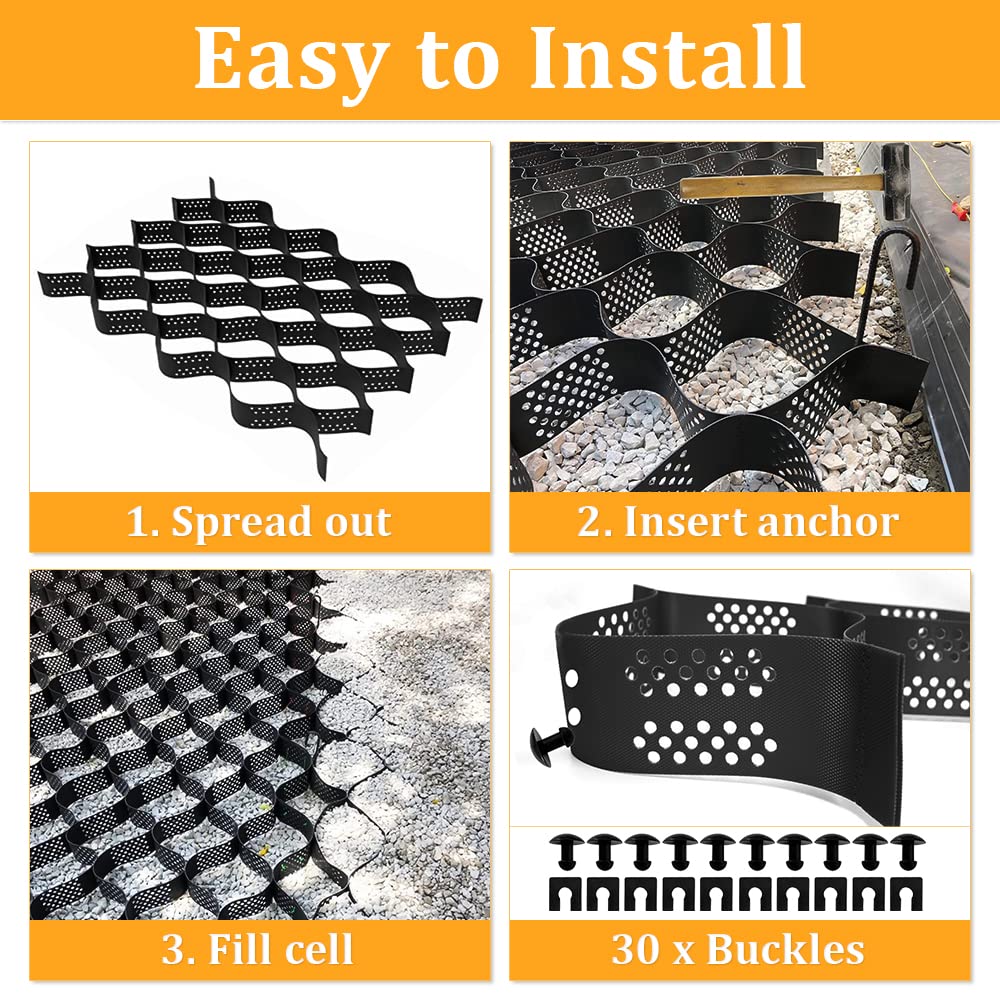 Easy to Install

1. Spread out

2. Insert anchor

3. Fill cell

30 x Buckles