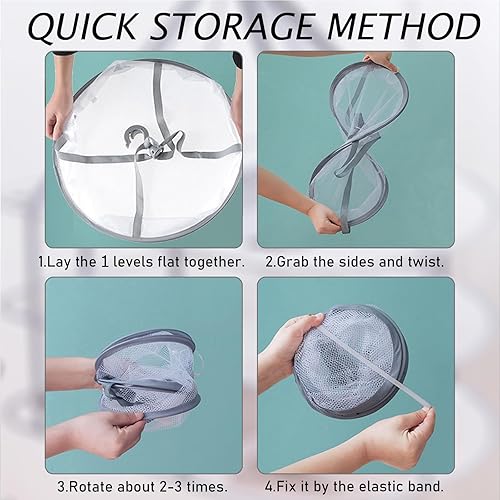 QUICK STORAGE METHOD

1.Lay the 1 levels flat together.

2.Grab the sides and twist.

3.Rotate about 2-3 times.

4.Fix it by the elastic band.