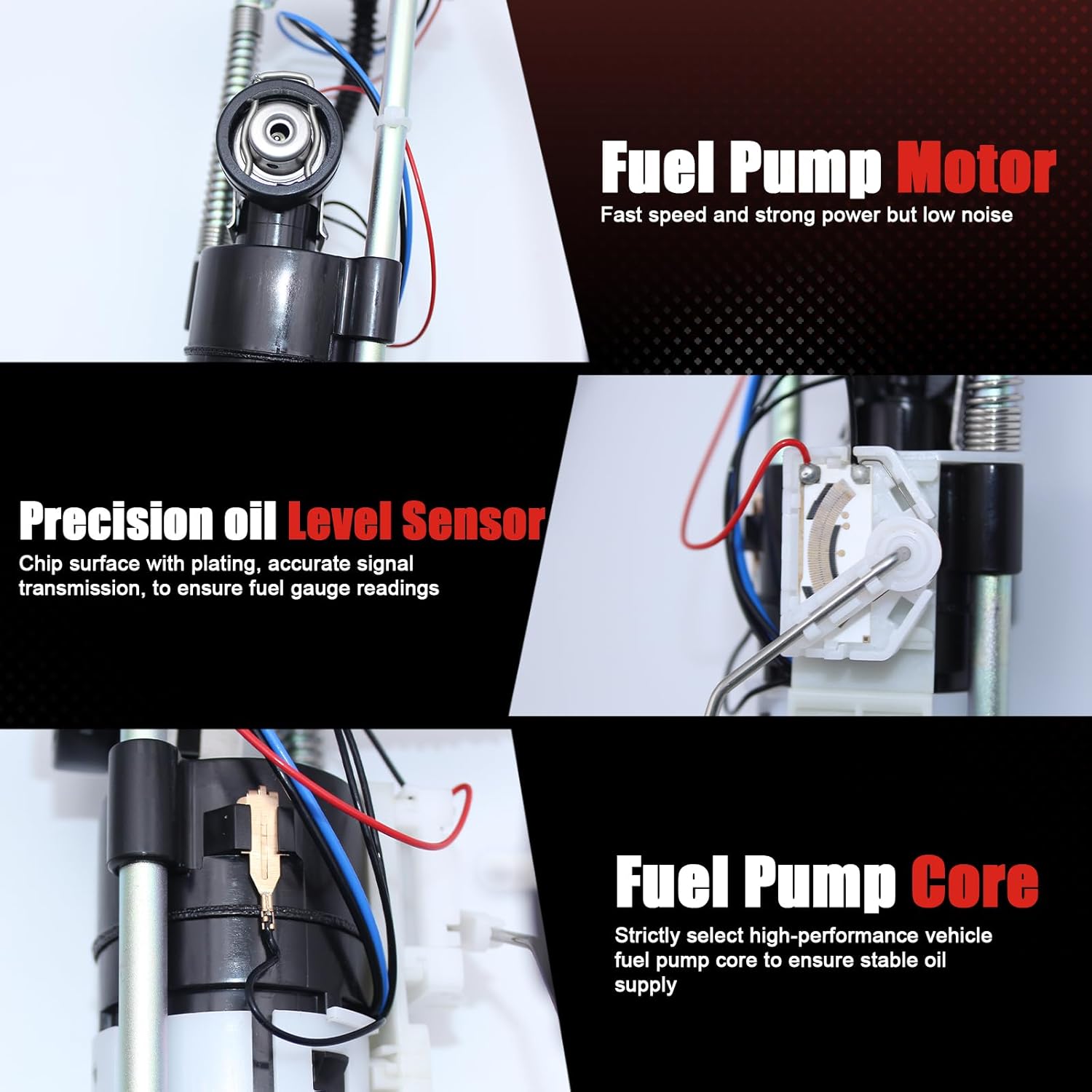 Fuel Pump Motor
Fast speed and strong power but low noise

Precision oil Level Sensor
Chip surface with plating, accurate signal transmission, to ensure fuel gauge readings

Fuel Pump Core
Strictly select high-performance vehicle fuel pump core to ensure stable oil supply