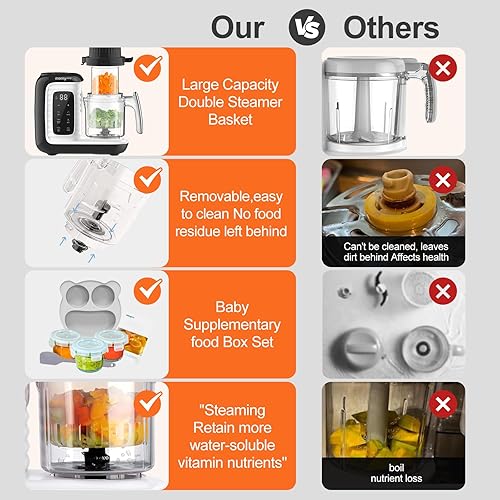 Our VS Others

Large Capacity Double Steamer Basket

Removable,easy to clean No food residue left behind

Can't be cleaned, leaves dirt behind Affects health

Baby Supplementary food Box Set

"Steaming Retain more water-soluble vitamin nutrients"

boil nutrient loss