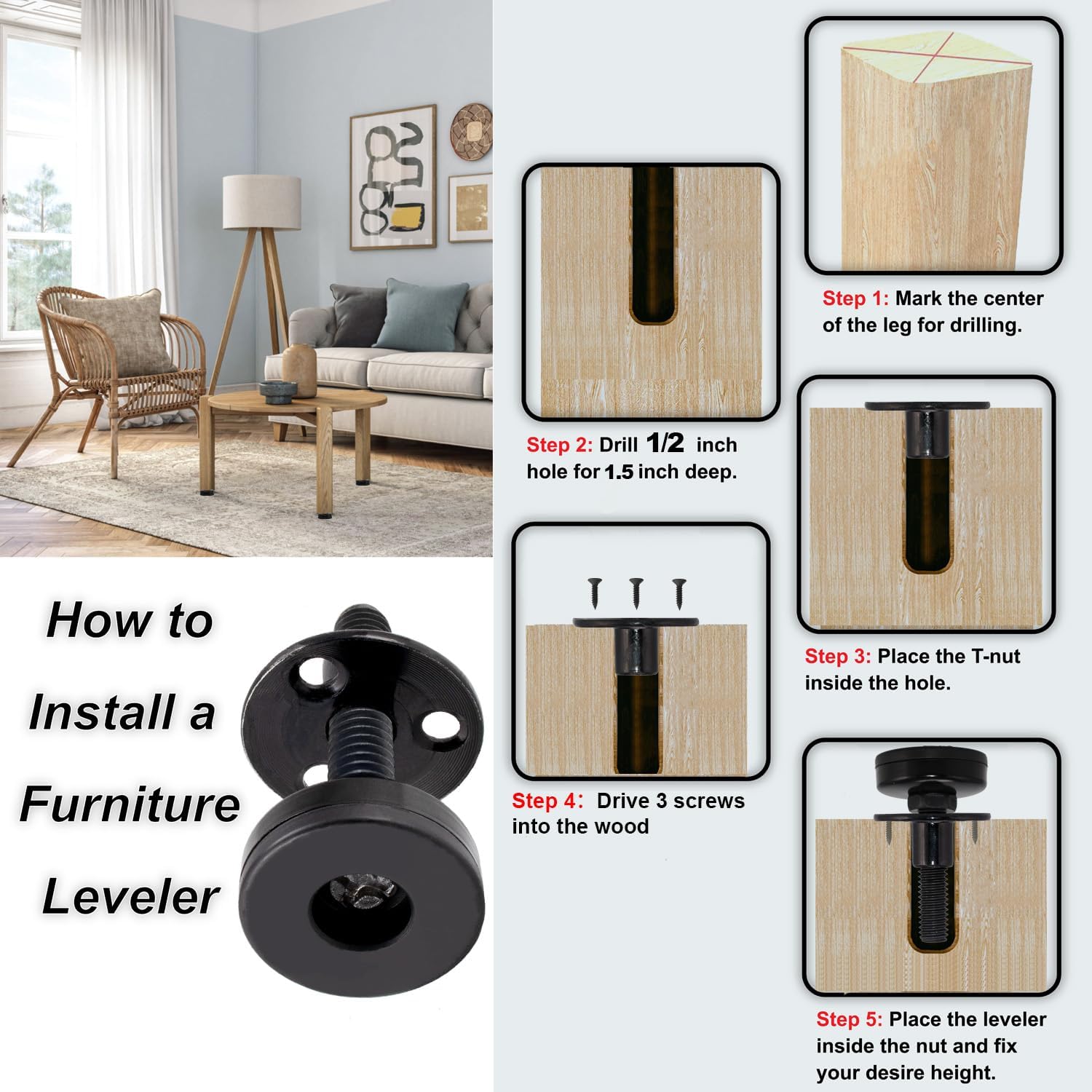 How to Install a Furniture Leveler

Step 1: Mark the center of the leg for drilling.

Step 2: Drill 1/2 inch hole for 1.5 inch deep.

Step 3: Place the T-nut inside the hole.

Step 4: Drive 3 screws into the wood

Step 5: Place the leveler inside the nut and fix your desire height.