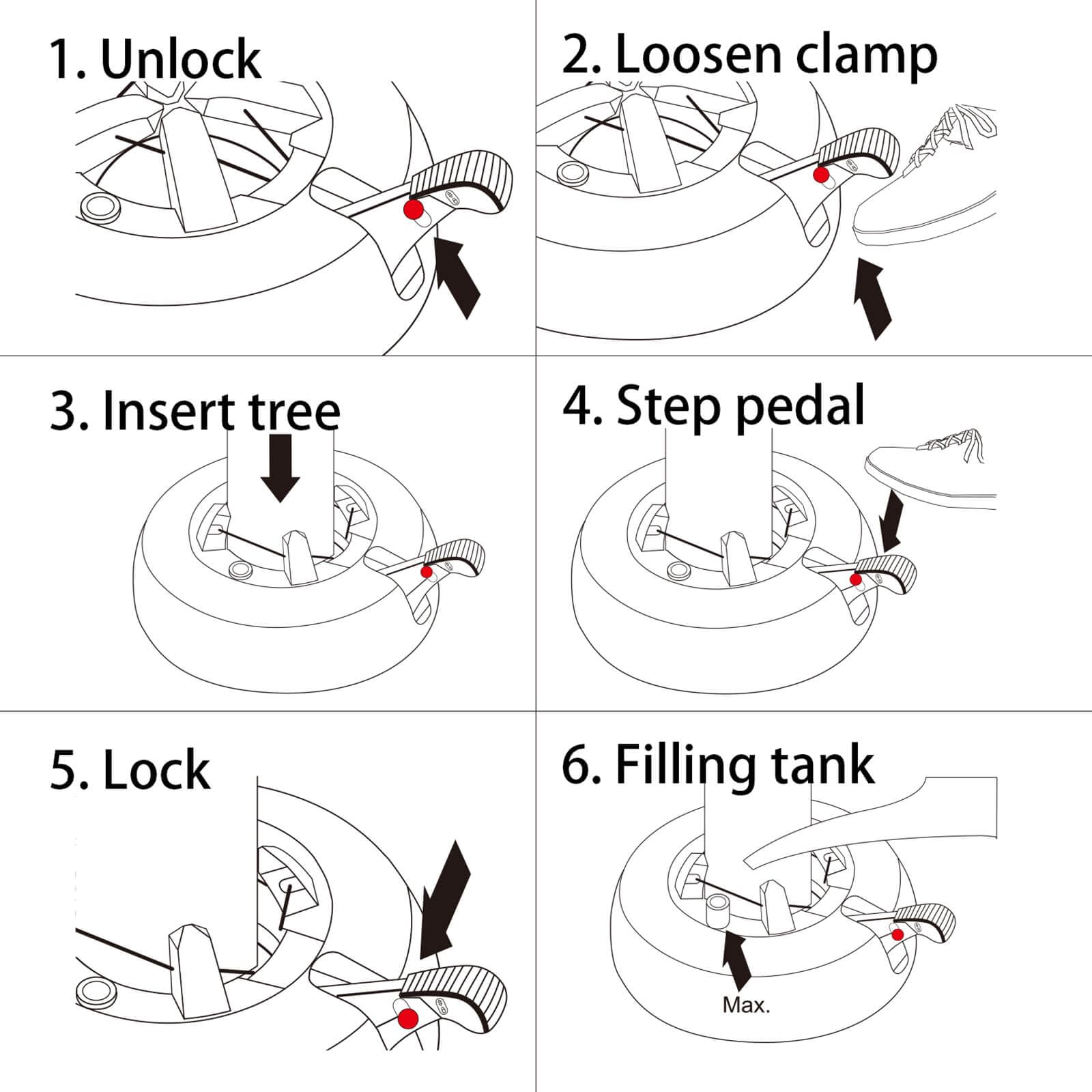 1. Unlock

2. Loosen clamp

3. Insert tree

4. Step pedal

5. Lock

6. Filling tank

Max.