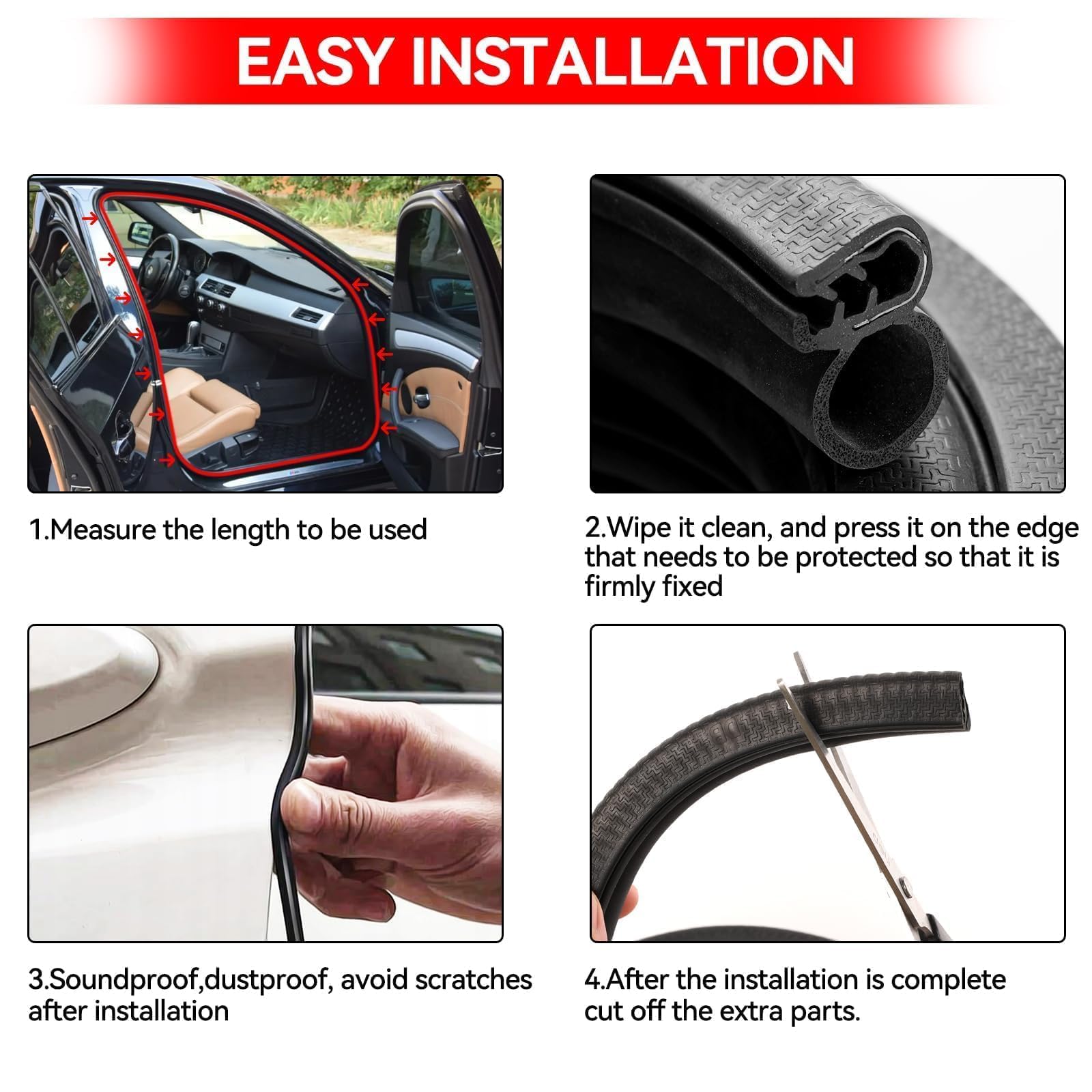 EASY INSTALLATION

1.Measure the length to be used

2.Wipe it clean, and press it on the edge that needs to be protected so that it is firmly fixed

3.Soundproof,dustproof, avoid scratches after installation

4.After the installation is complete cut off the extra parts.