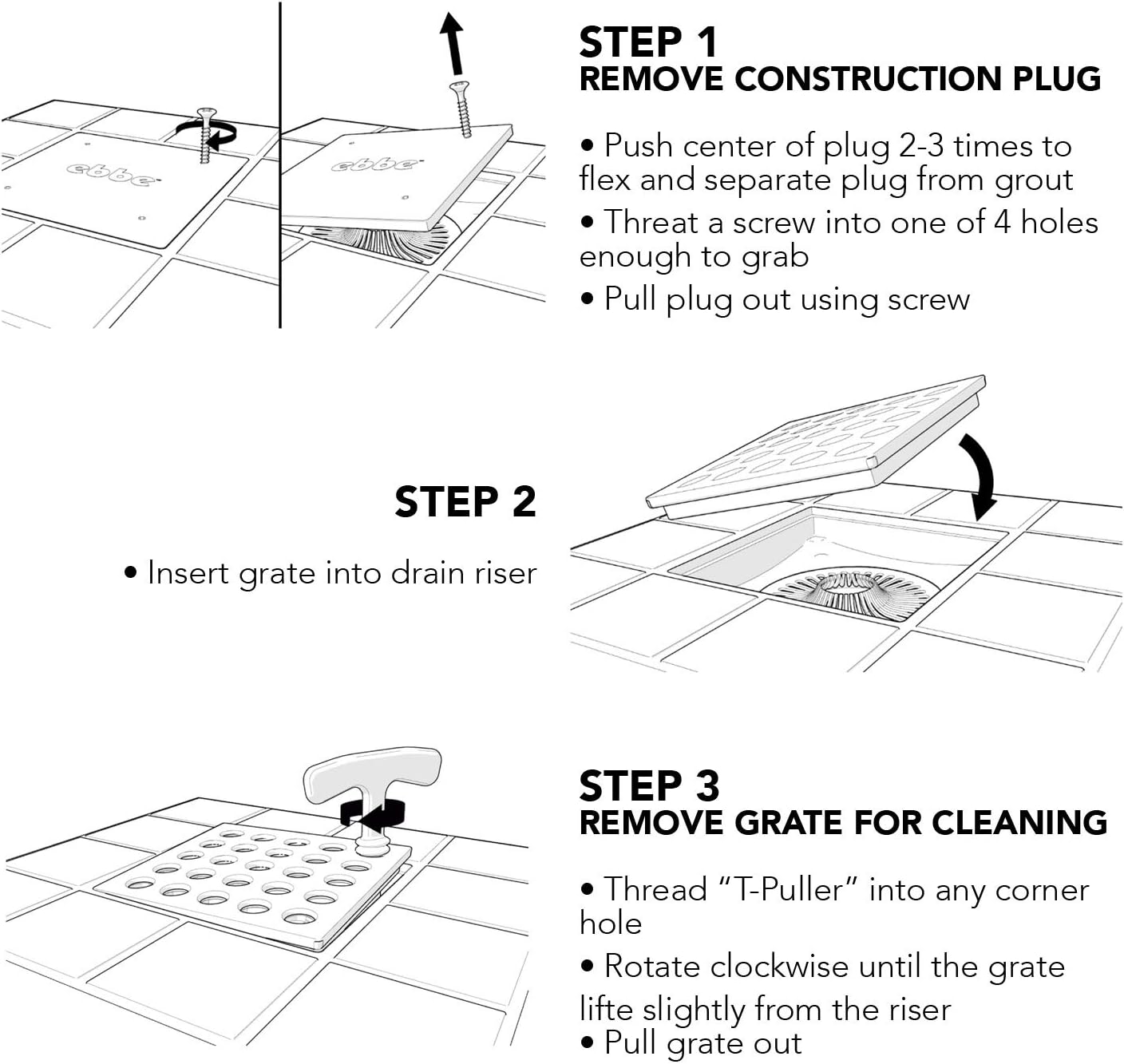 ebbe

ebbe

STEP 1
REMOVE CONSTRUCTION PLUG

• Push center of plug 2-3 times to flex and separate plug from grout

• Threat a screw into one of 4 holes enough to grab

• Pull plug out using screw

STEP 2

• Insert grate into drain riser

STEP 3
REMOVE GRATE FOR CLEANING

• Thread "T-Puller" into any corner hole

• Rotate clockwise until the grate lifte slightly from the riser
• Pull grate out