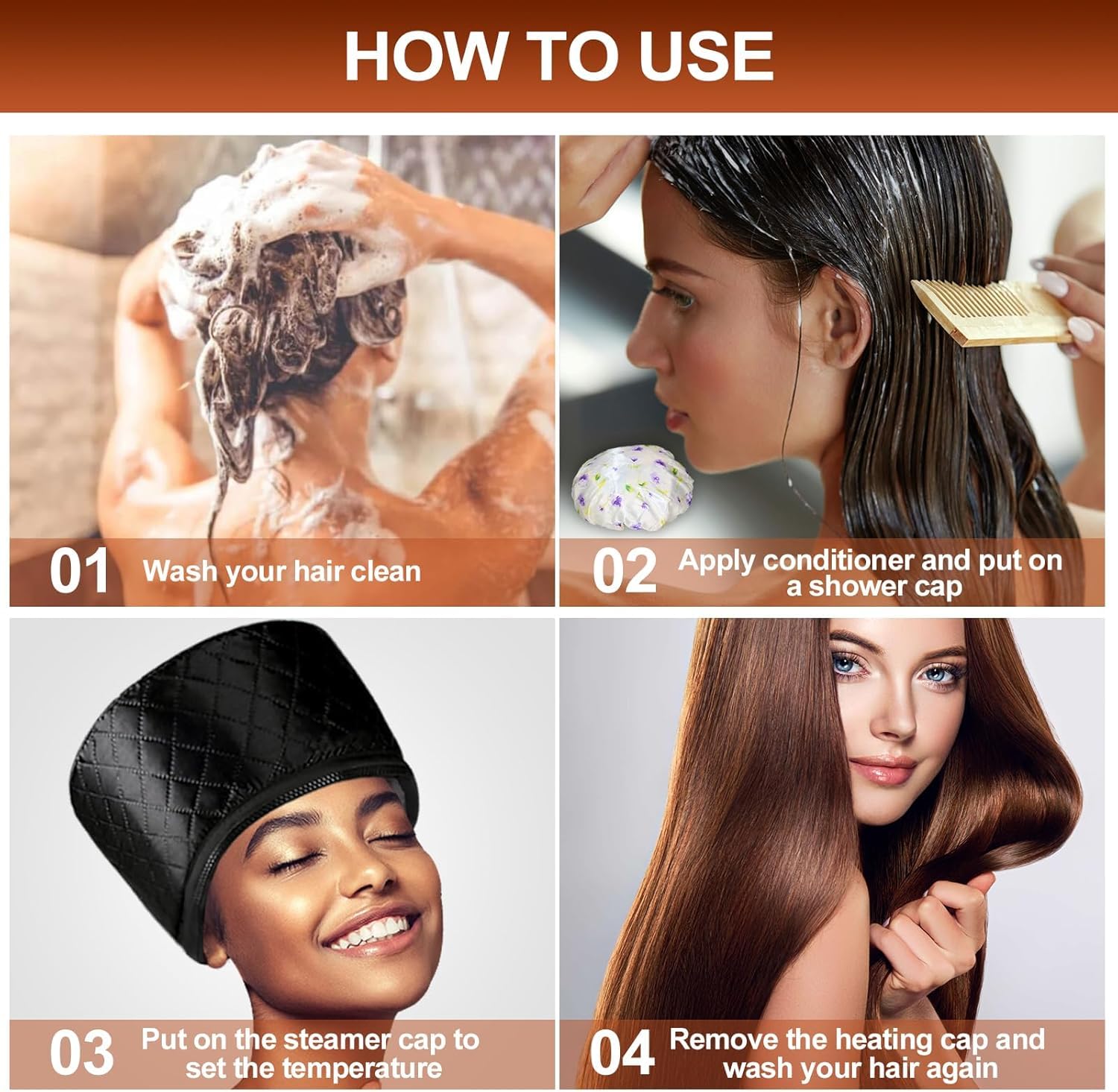 HOW TO USE

01 Wash your hair clean

02 Apply conditioner and put on a shower cap

03 Put on the steamer cap to set the temperature

04 Remove the heating cap and wash your hair again