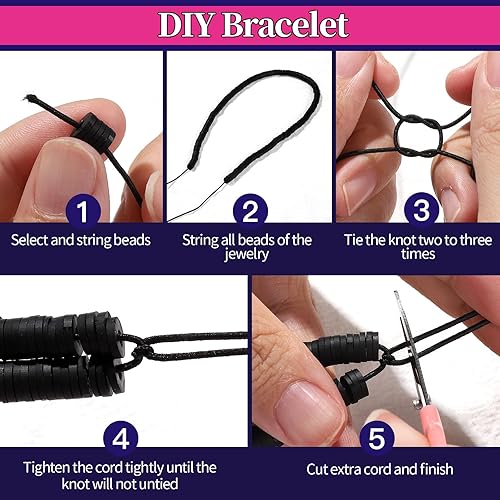 DIY Bracelet

1
Select and string beads

2
String all beads of the jewelry

3
Tie the knot two to three times

4
Tighten the cord tightly until the knot will not untied

5
Cut extra cord and finish