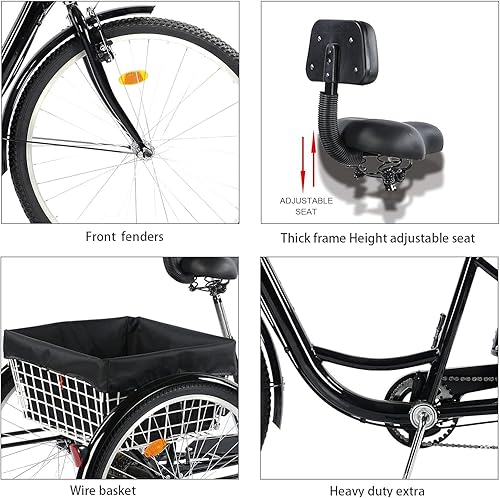 Front fenders

ADJUSTABLE SEAT

Thick frame Height adjustable seat

Wire basket

Heavy duty extra