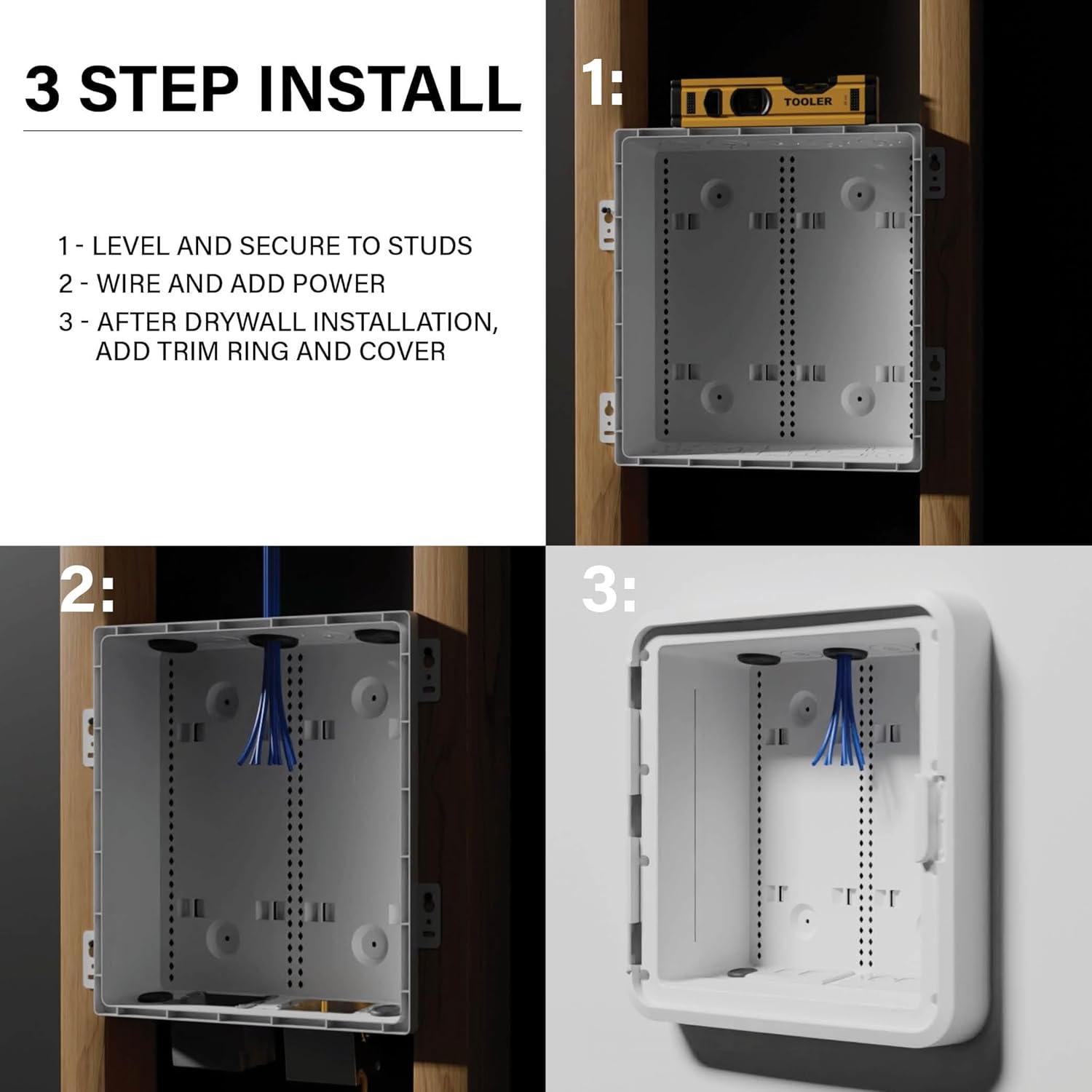 3 STEP INSTALL

1 - LEVEL AND SECURE TO STUDS
2 - WIRE AND ADD POWER
3 - AFTER DRYWALL INSTALLATION, ADD TRIM RING AND COVER

1:

TOOLER

2:

3: