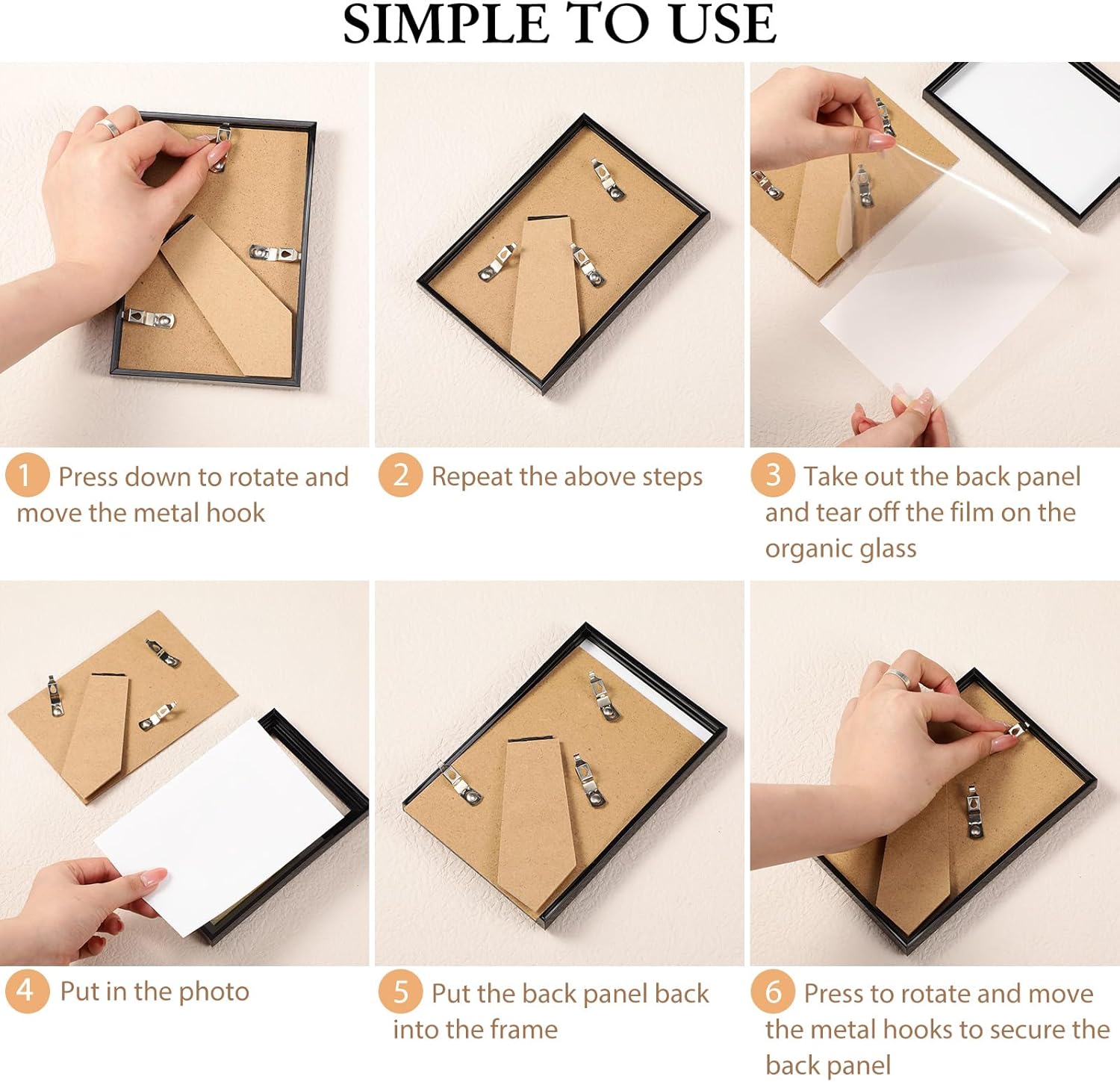 SIMPLE TO USE

1 Press down to rotate and move the metal hook

2 Repeat the above steps

3 Take out the back panel and tear off the film on the organic glass

4 Put in the photo

5 Put the back panel back into the frame

6 Press to rotate and move the metal hooks to secure the back panel