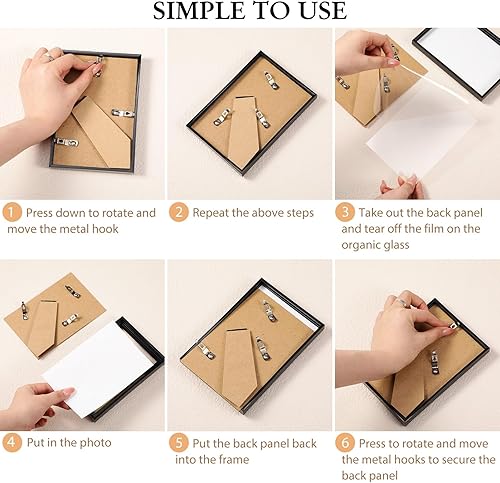 SIMPLE TO USE

1 Press down to rotate and move the metal hook

2 Repeat the above steps

3 Take out the back panel and tear off the film on the organic glass

4 Put in the photo

5 Put the back panel back into the frame

6 Press to rotate and move the metal hooks to secure the back panel