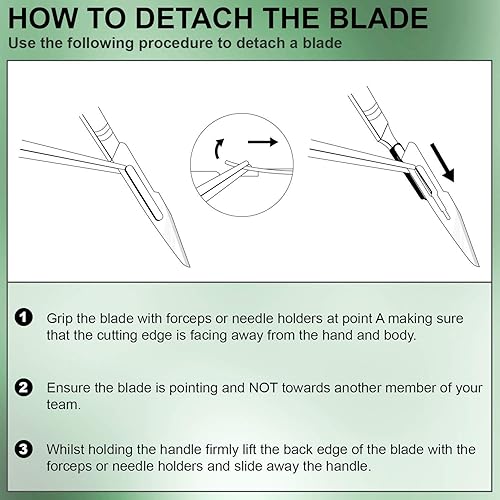 HOW TO DETACH THE BLADE
Use the following procedure to detach a blade

1 Grip the blade with forceps or needle holders at point A making sure that the cutting edge is facing away from the hand and body.

2 Ensure the blade is pointing and NOT towards another member of your team.

3 Whilst holding the handle firmly lift the back edge of the blade with the forceps or needle holders and slide away the handle.